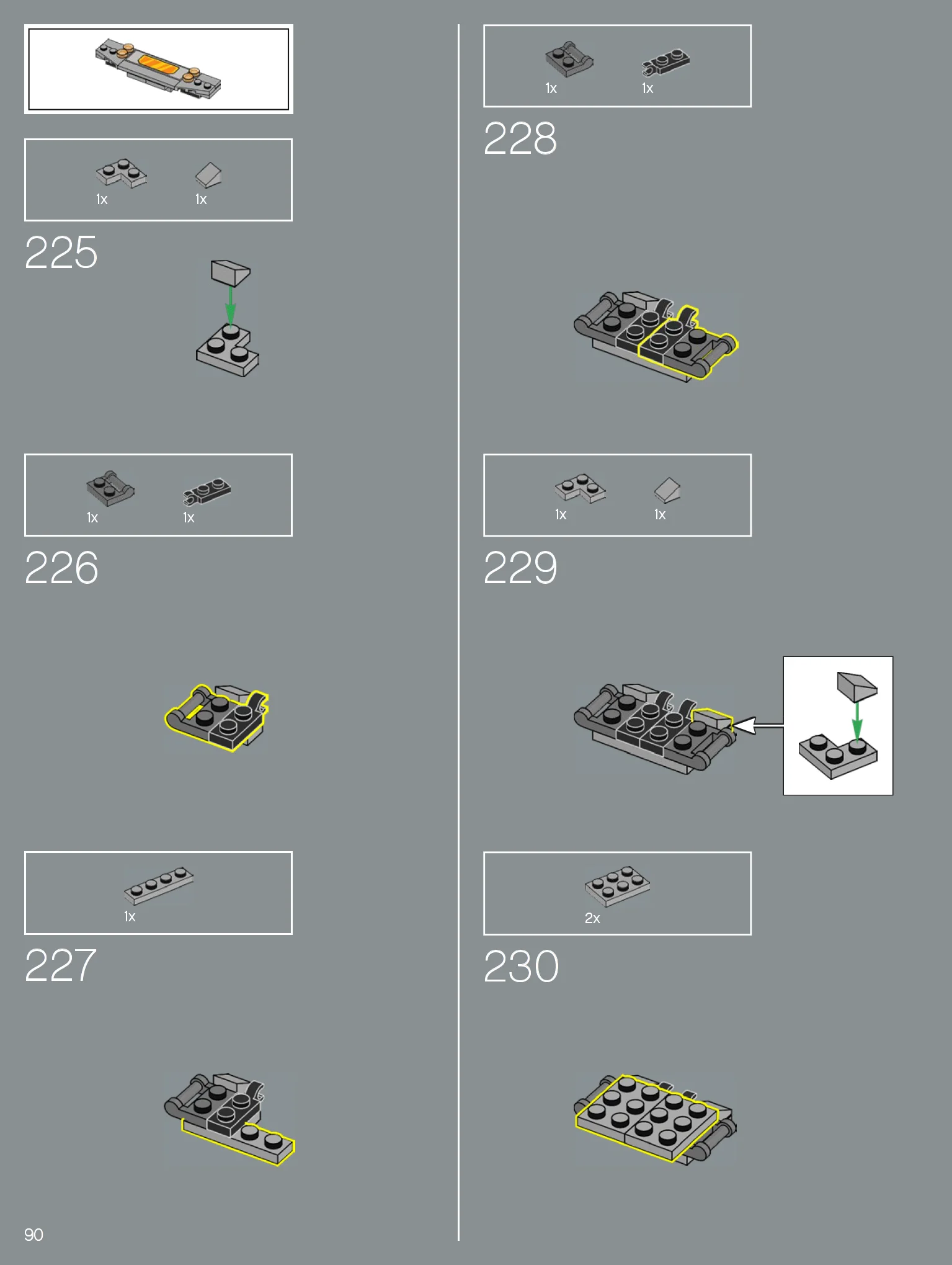 1x 1x

225

1x 1x

226

1x

227

1x 1x

228

1x 1x

229

2x

230

90