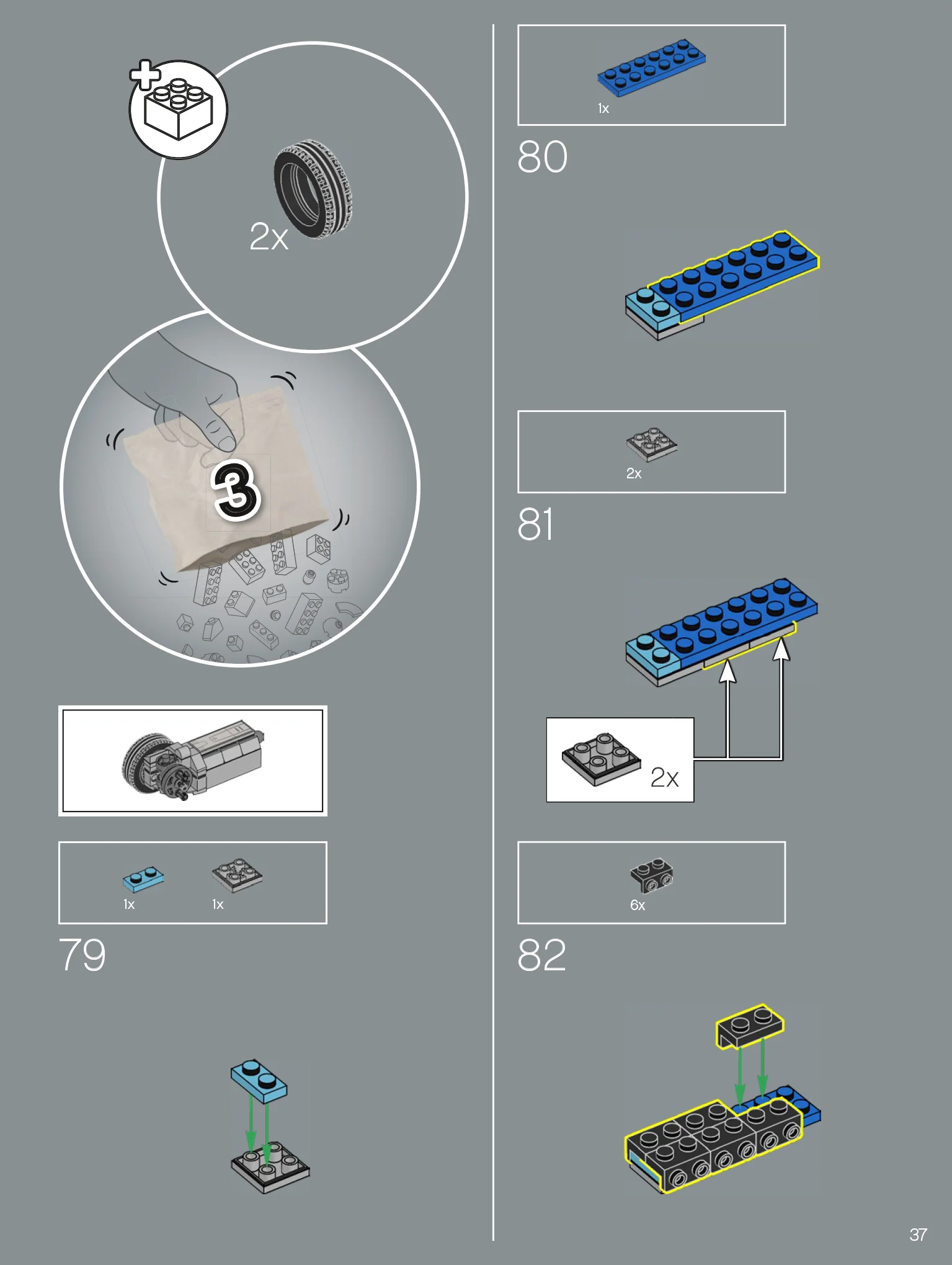 2x

3

1x

1x

79

1x

80

2x

81

2x

6x

82

37