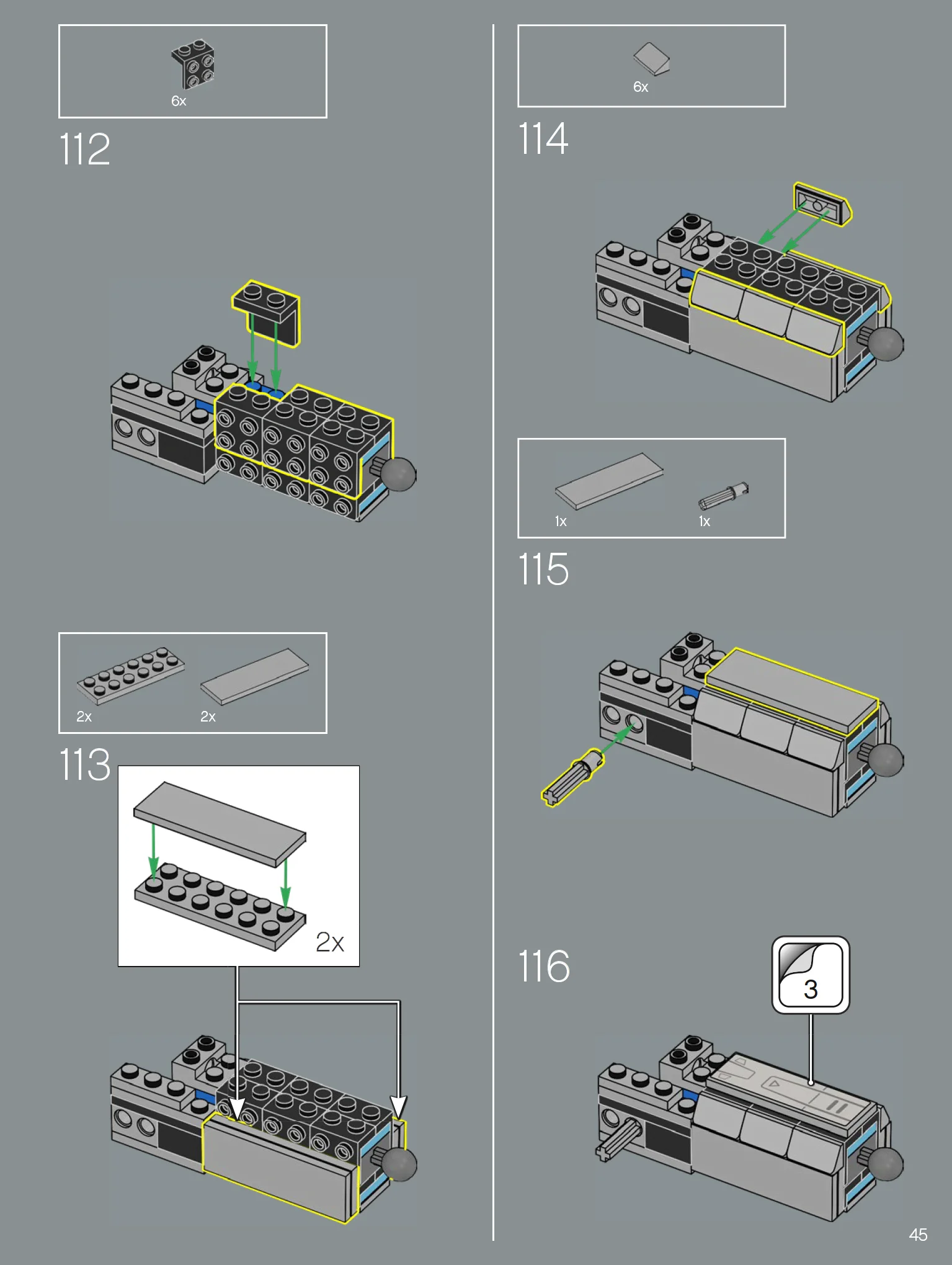 6x

112

2x 2x

113

2x

6x

114

1x 1x

115

116

3

45