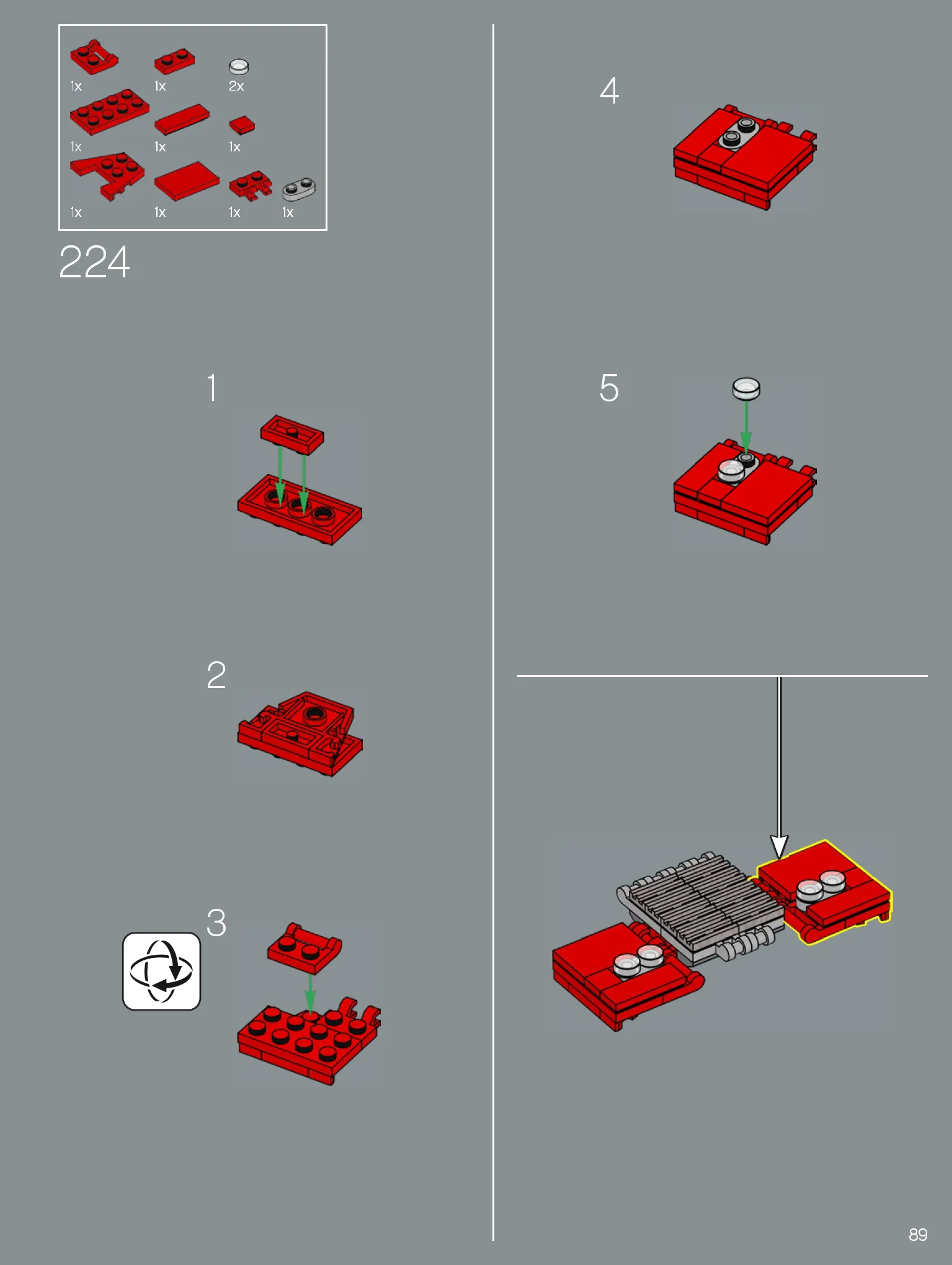 1x 1x 2x
1x 1x 1x
1x 1x 1x 1x

224

1

2

3

4

5

89