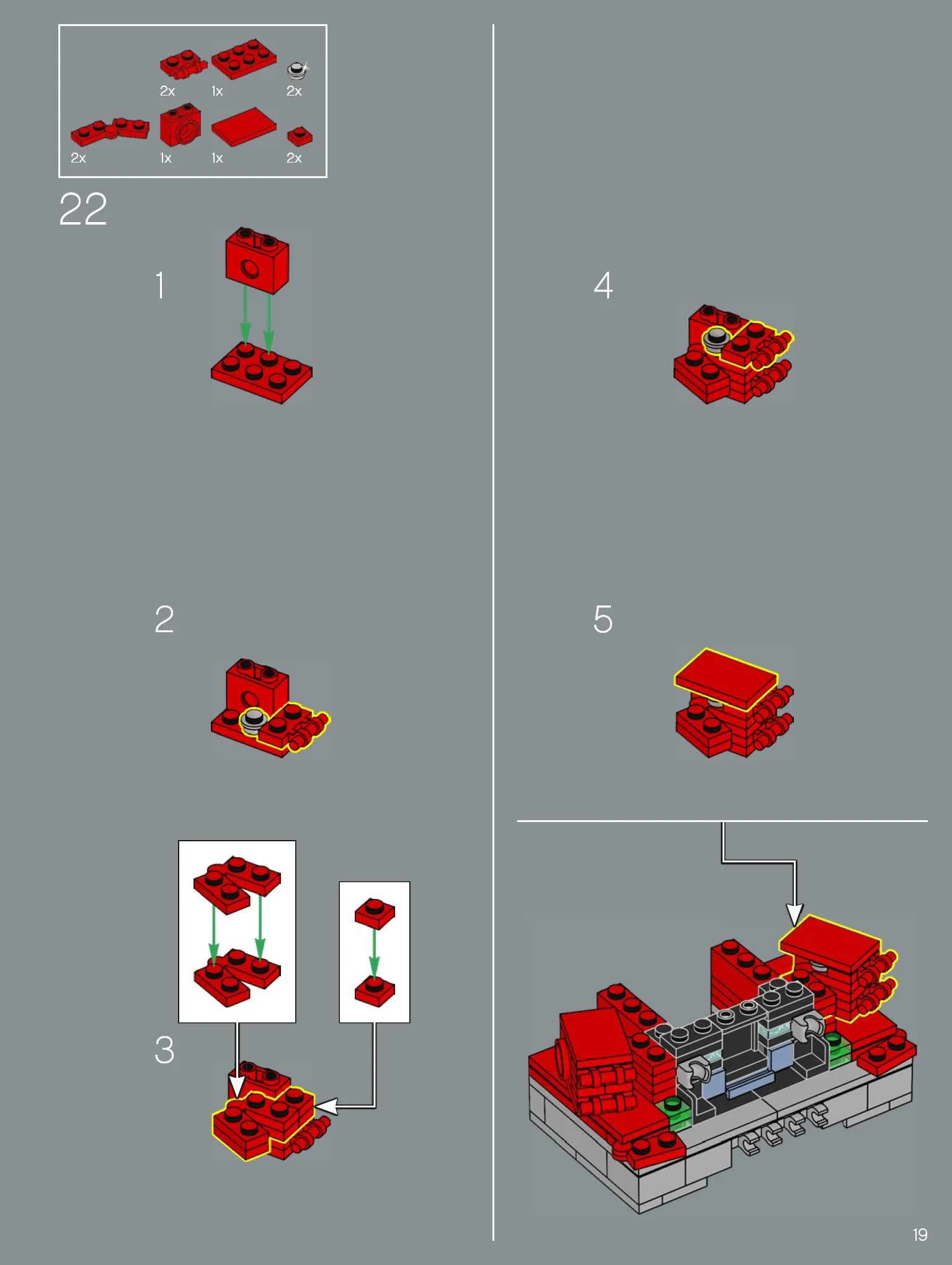 2x 1x 2x

2x 1x 1x 2x

22

1

2

3

4

5

19