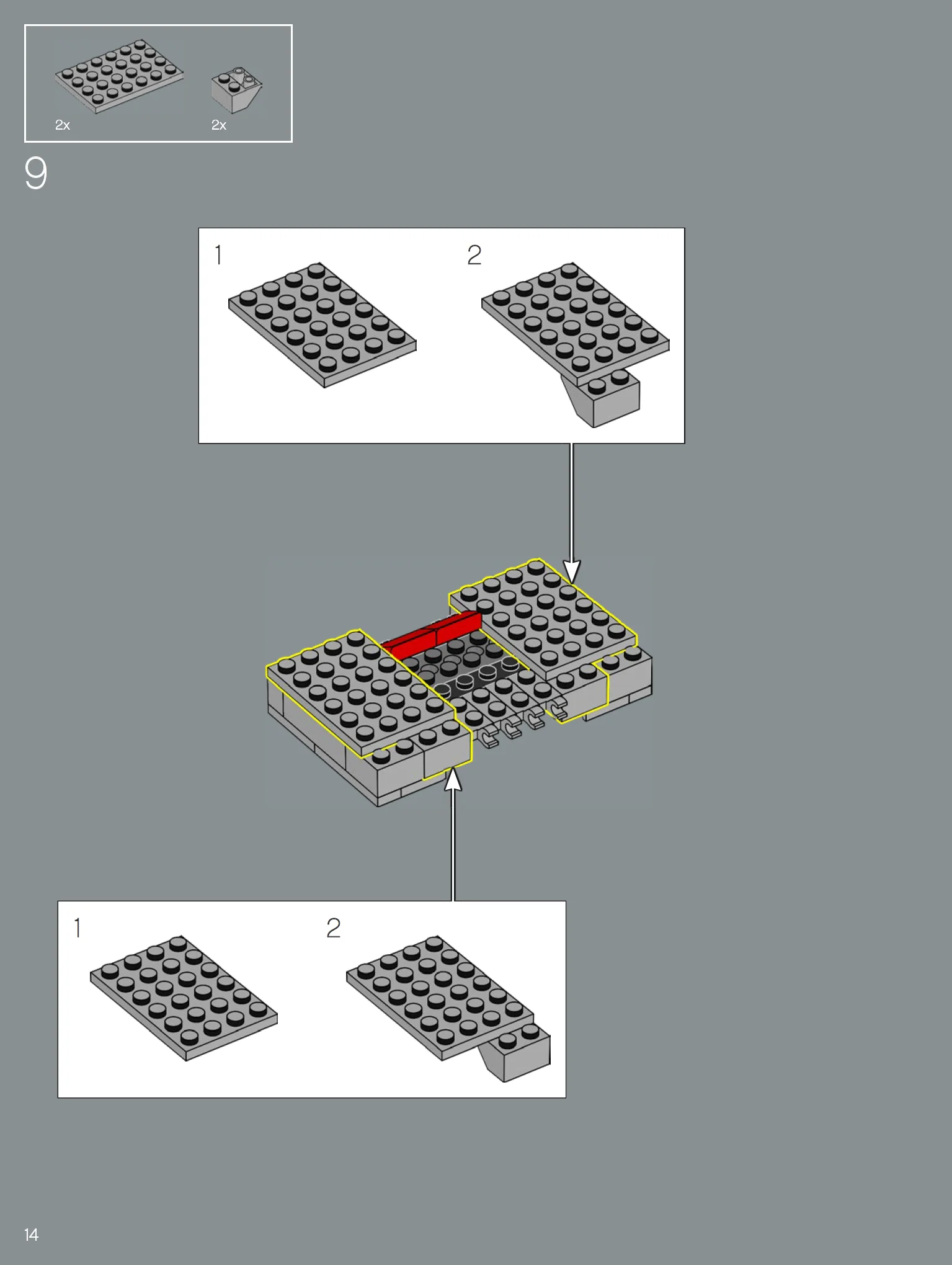 2x
2x
9
1
2
1
2
14