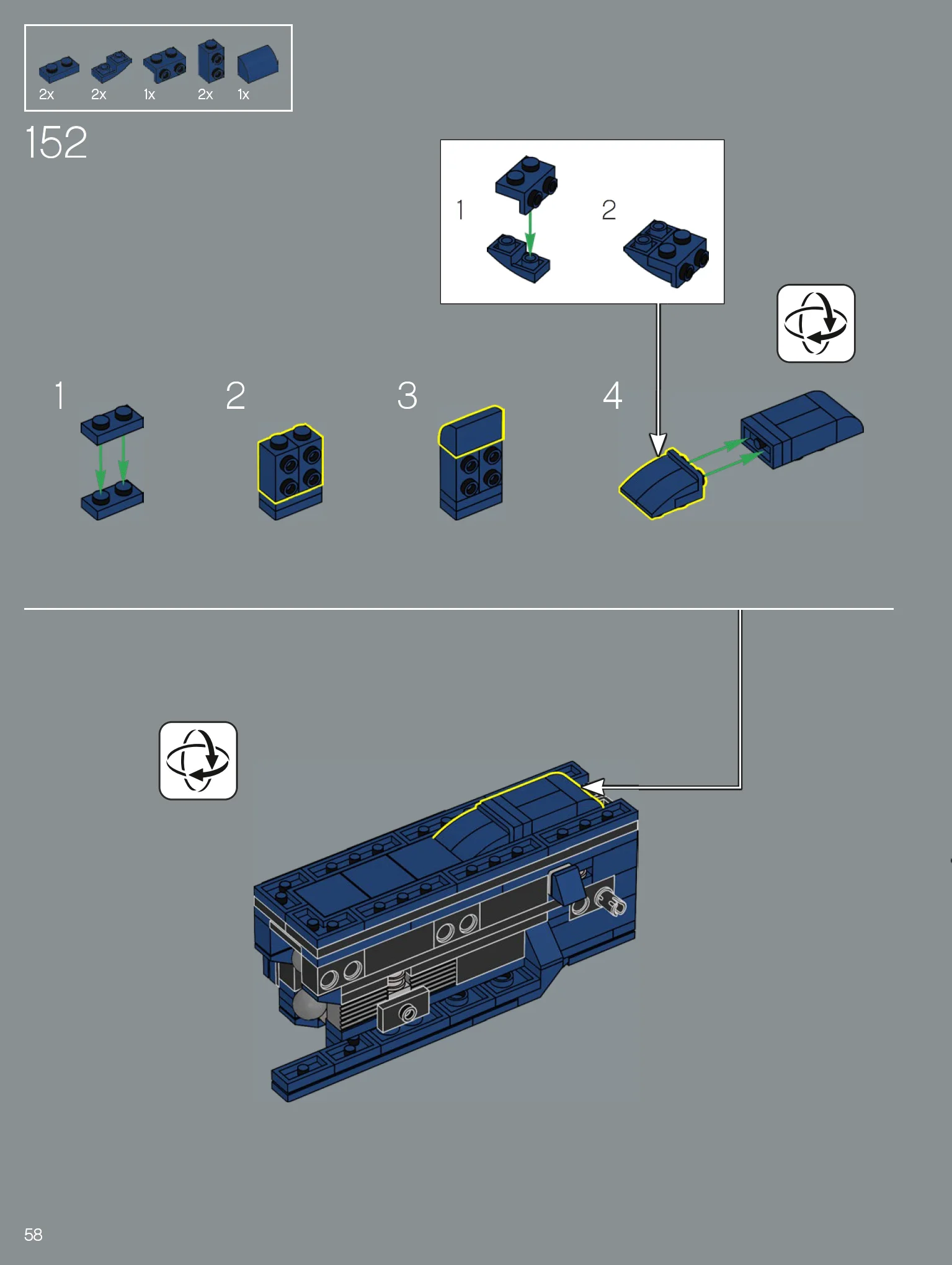 2x 2x 1x 2x 1x

152

1

2

1

2

3

4

58