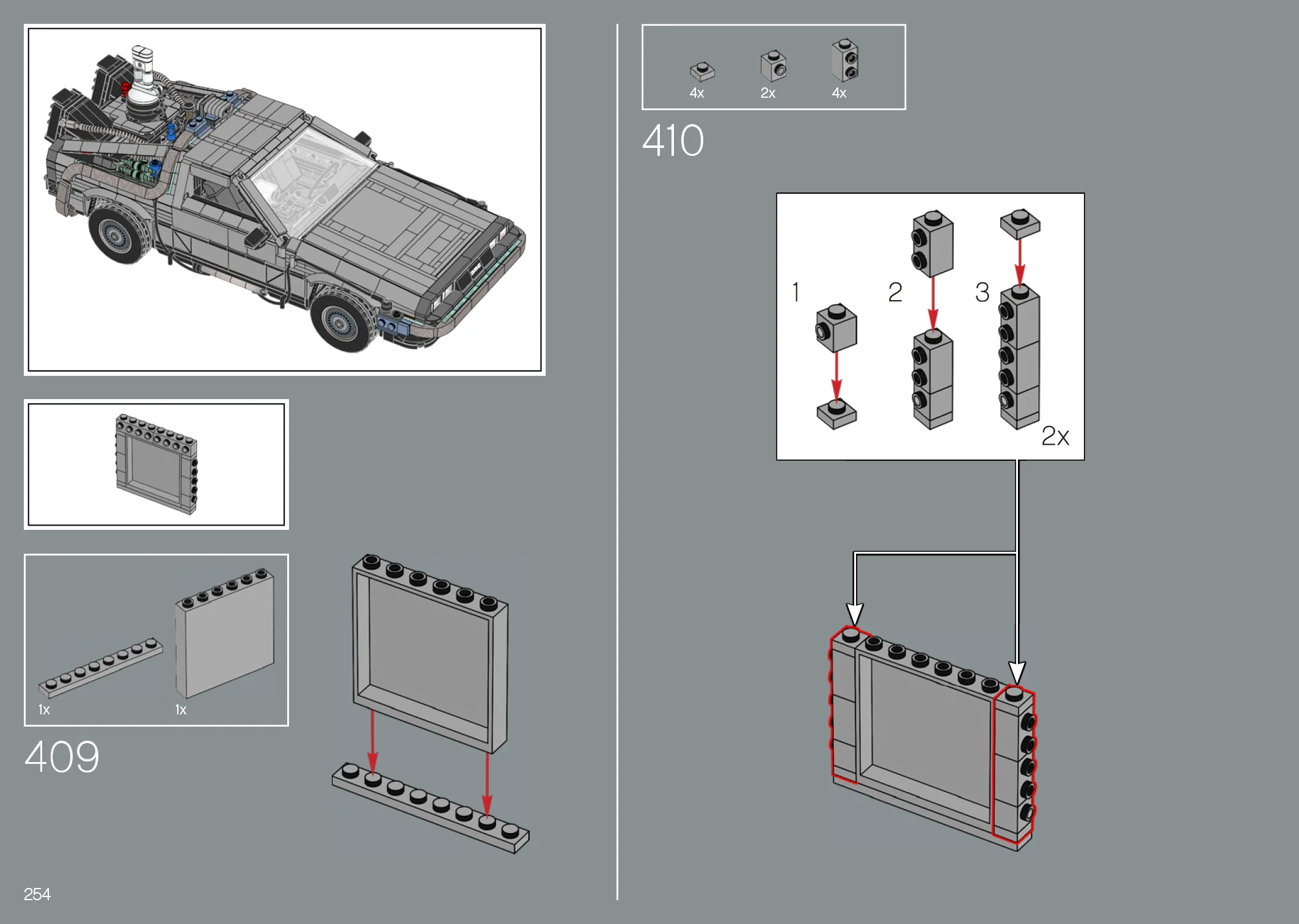 1x
1x
409

254

4x
2x
4x
410

1
2
3
2x