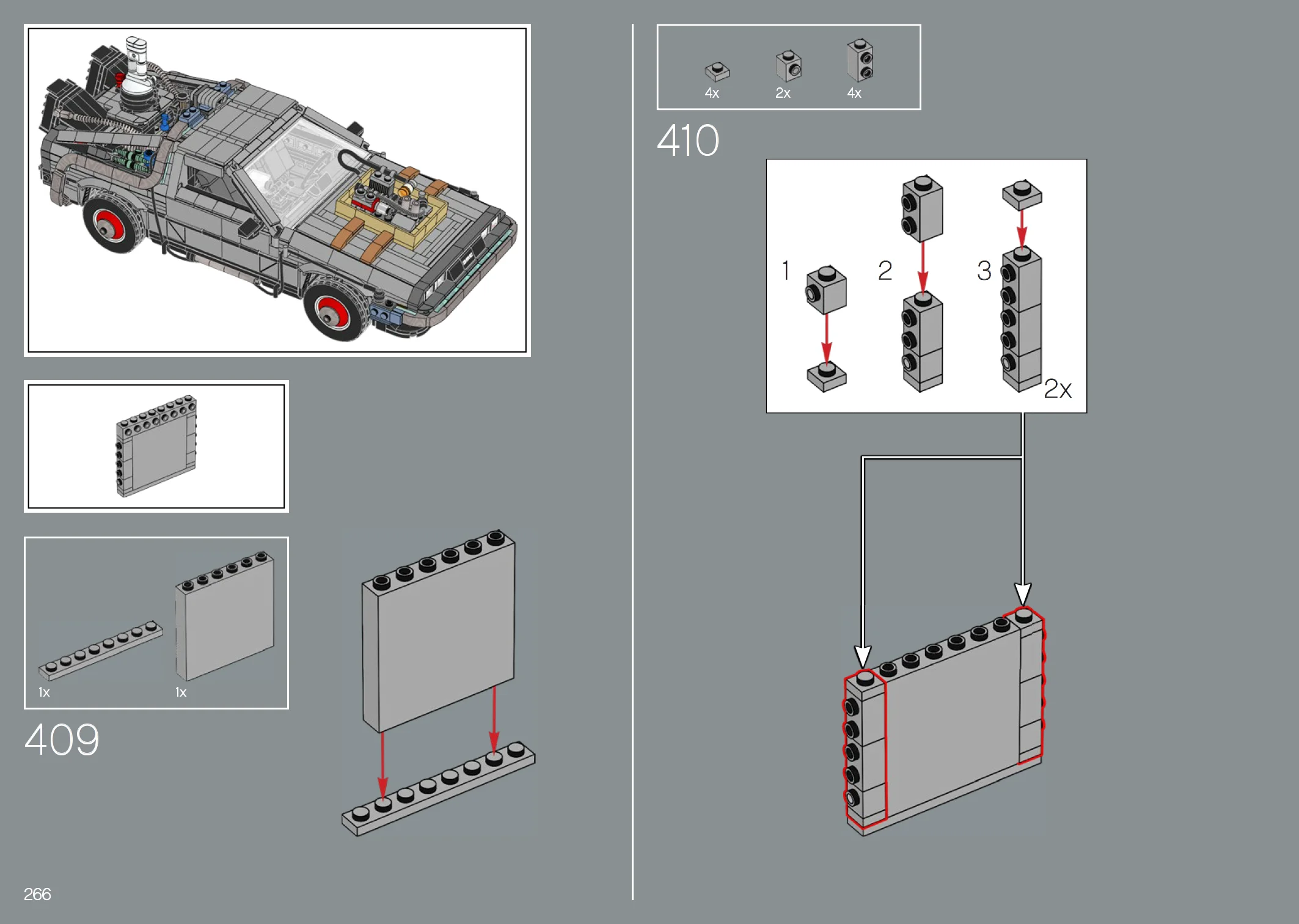 1x
1x
409

266

4x
2x
4x
410

1
2
3
2x