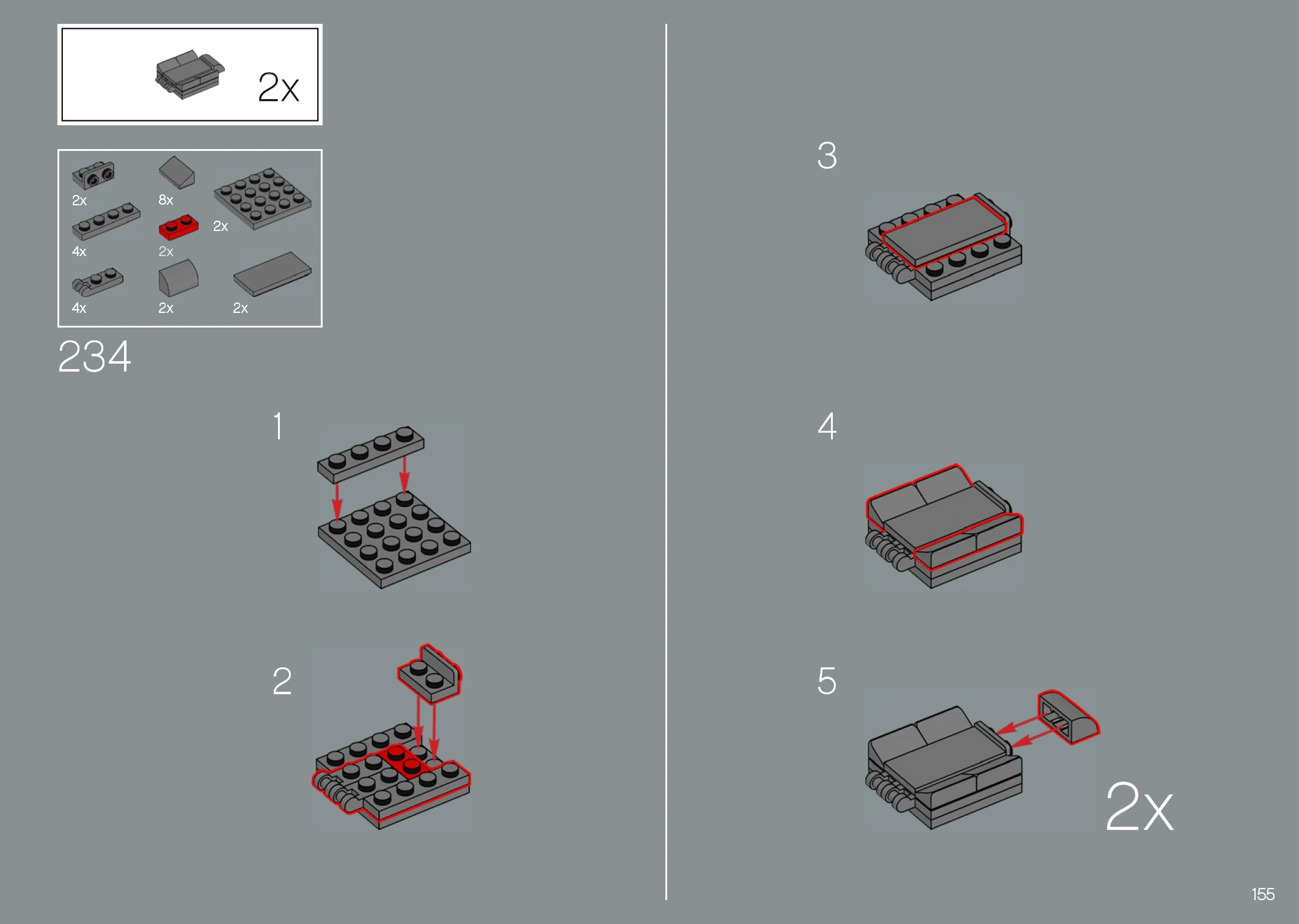 2x

2x
8x
2x
4x
2x
4x
2x
2x

234

1

2

3

4

5

2x

155