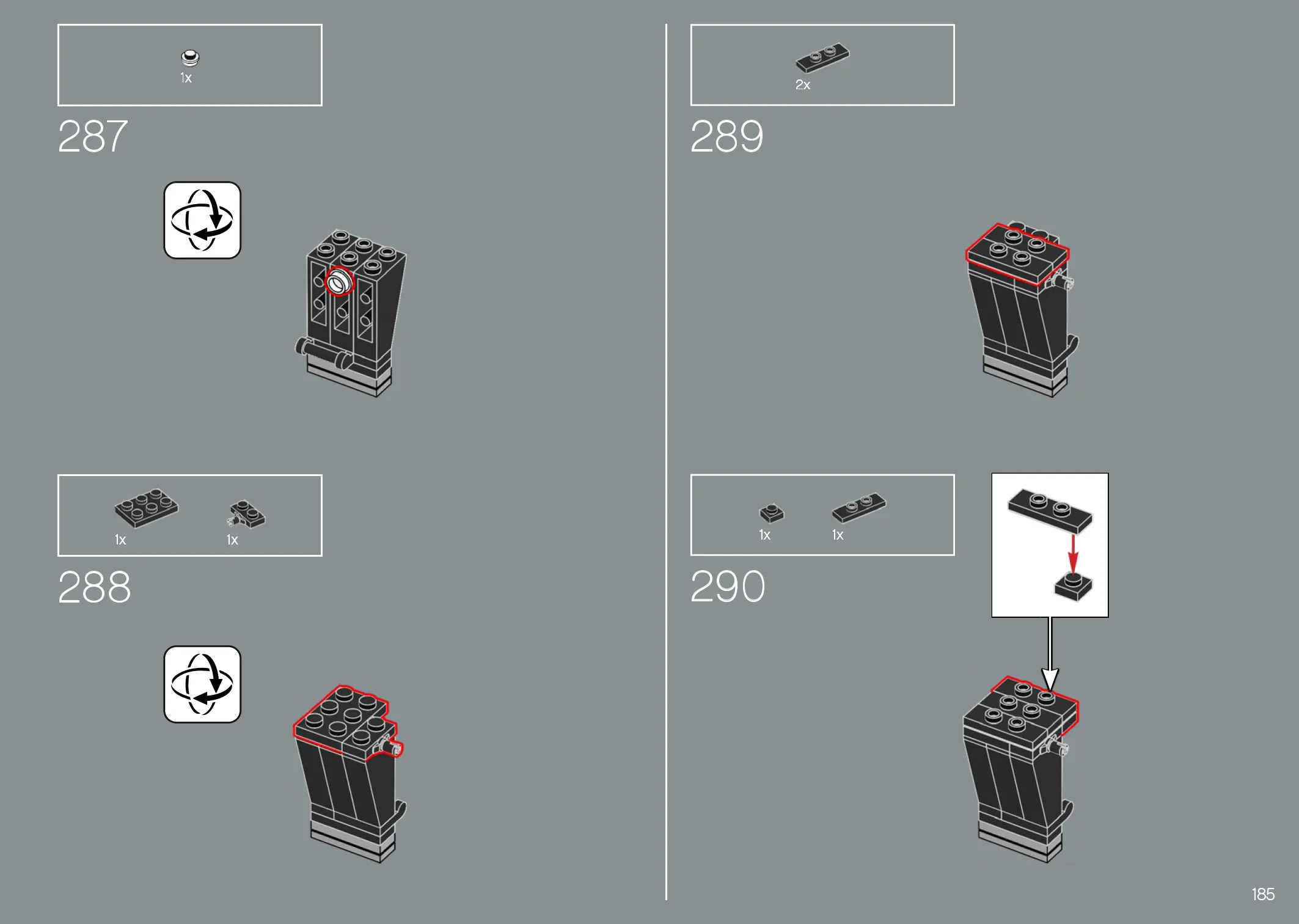 1x

287

1x 1x

288

2x

289

1x 1x

290

185