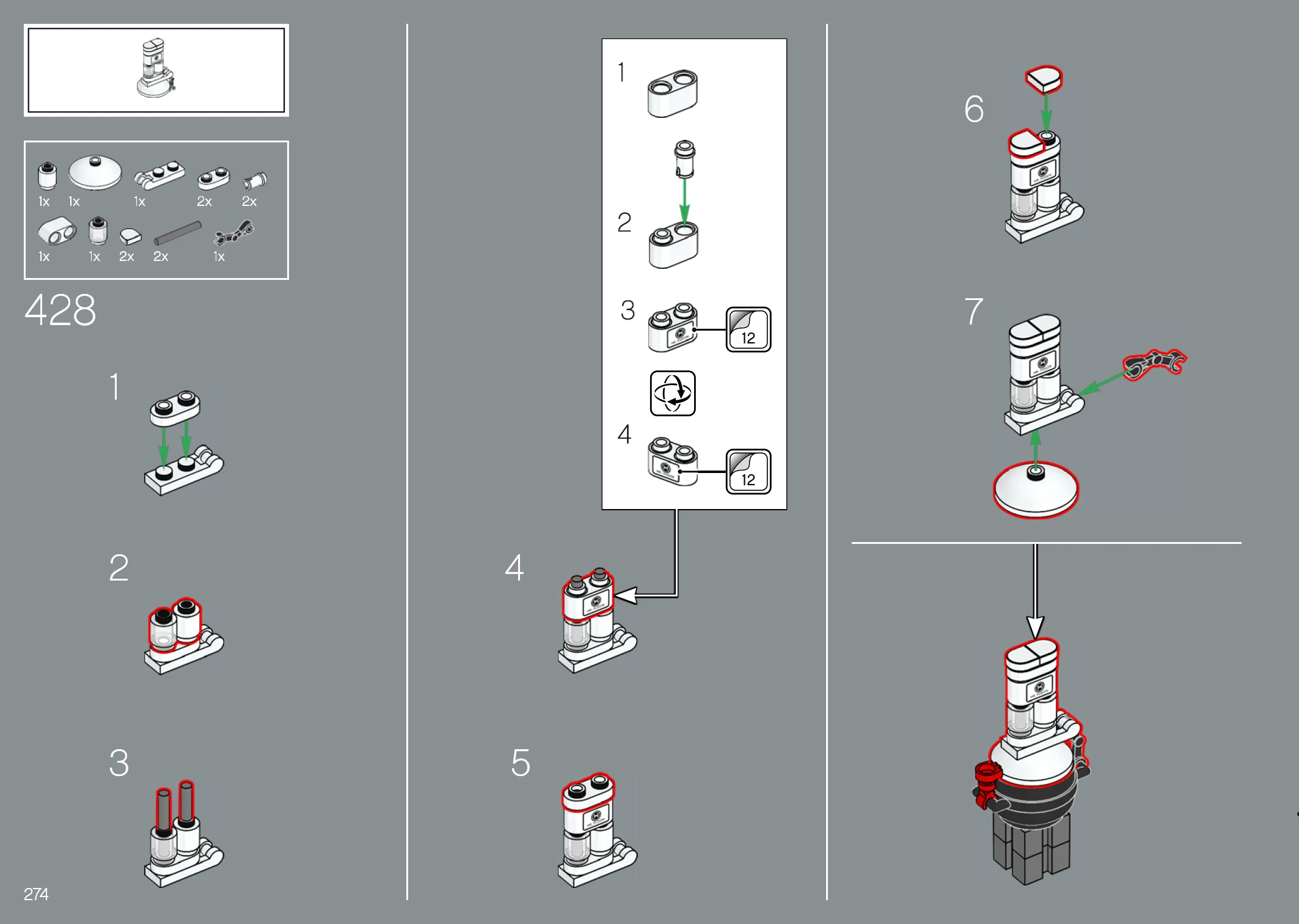 1x 1x 1x 2x 2x
1x 1x 2x 2x 1x

428

1

2

3

1

2

3

12

4

12

4

5

6

7

274