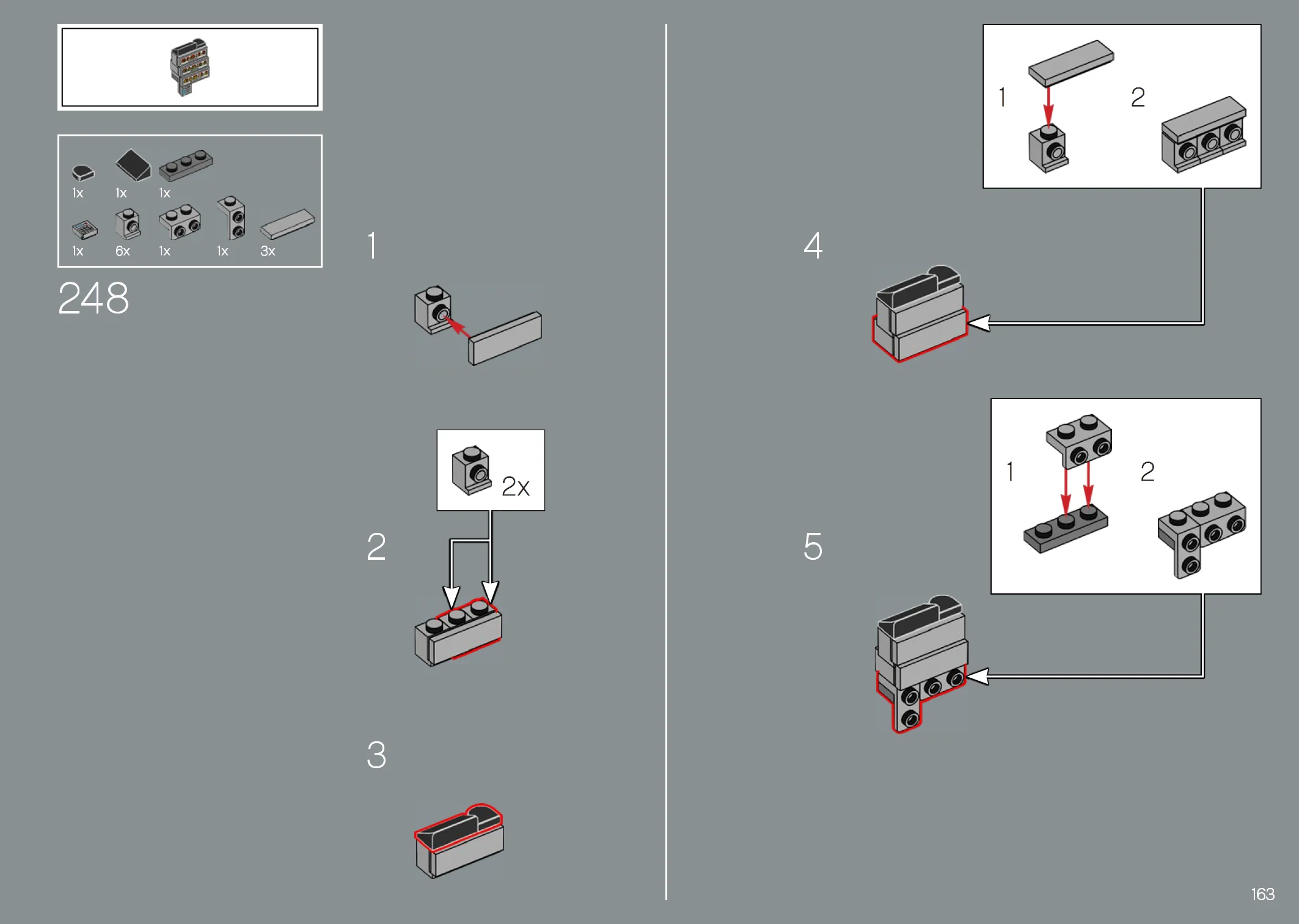 1x 1x 1x

1x 6x 1x 1x 3x

248

1

2x

2

3

1

2

4

1

2

5

163