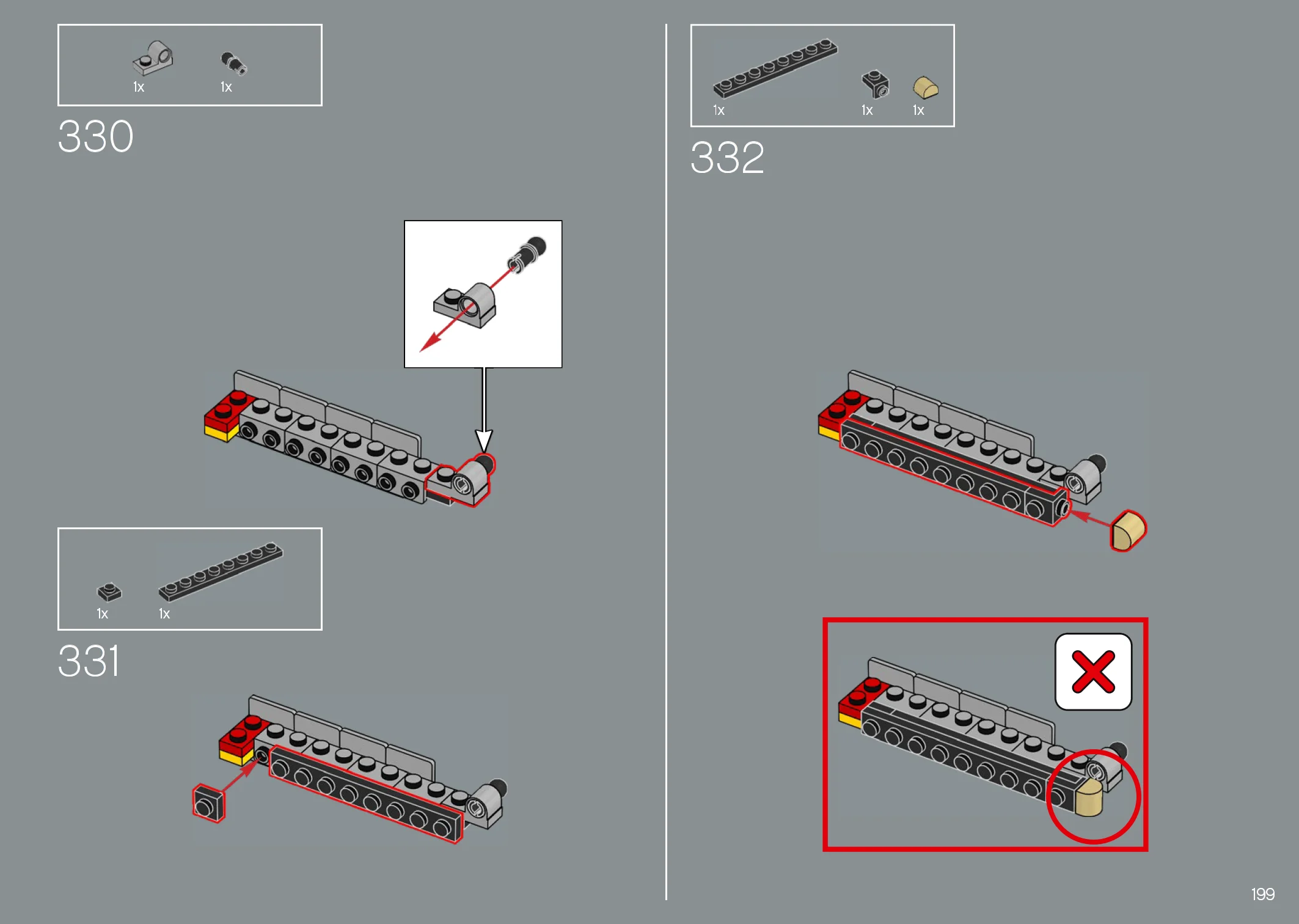 1x 1x

330

1x 1x

331

1x 1x 1x

332

199