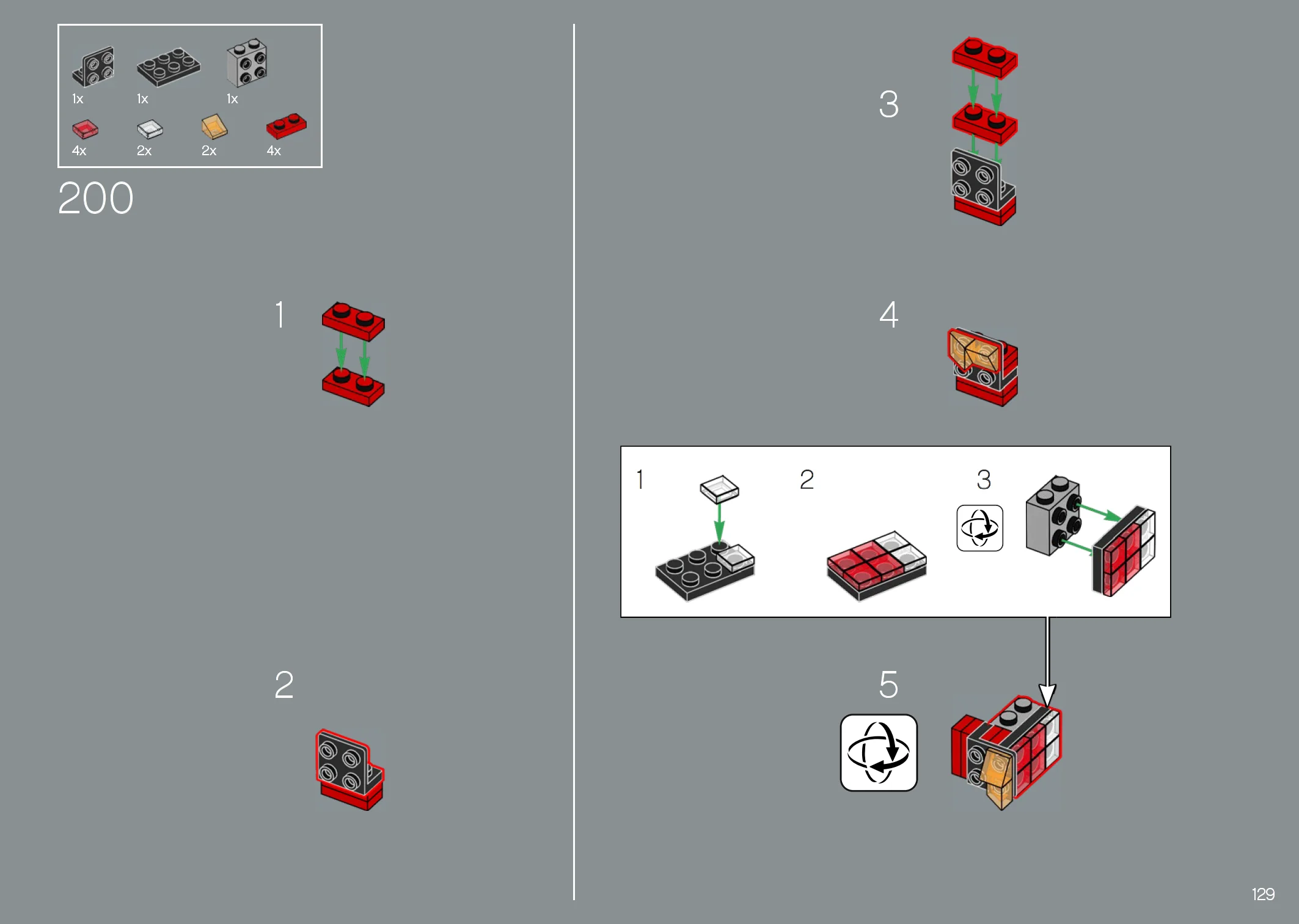 1x 1x 1x
4x 2x 2x 4x

200

1

2

3

4

1 2 3

5

129