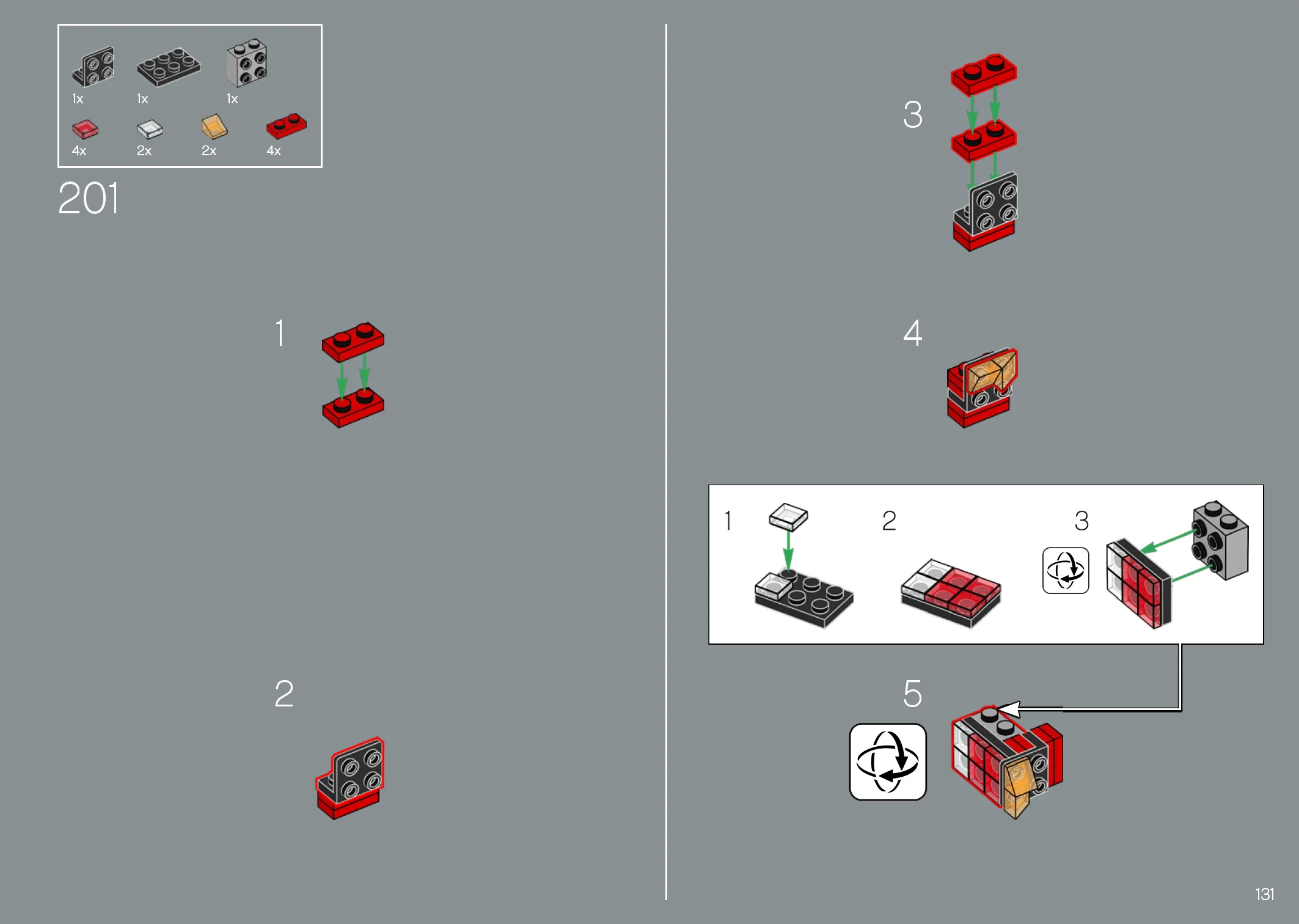 1x 1x 1x
4x 2x 2x 4x

201

1

2

3

4

1 2 3

5

131