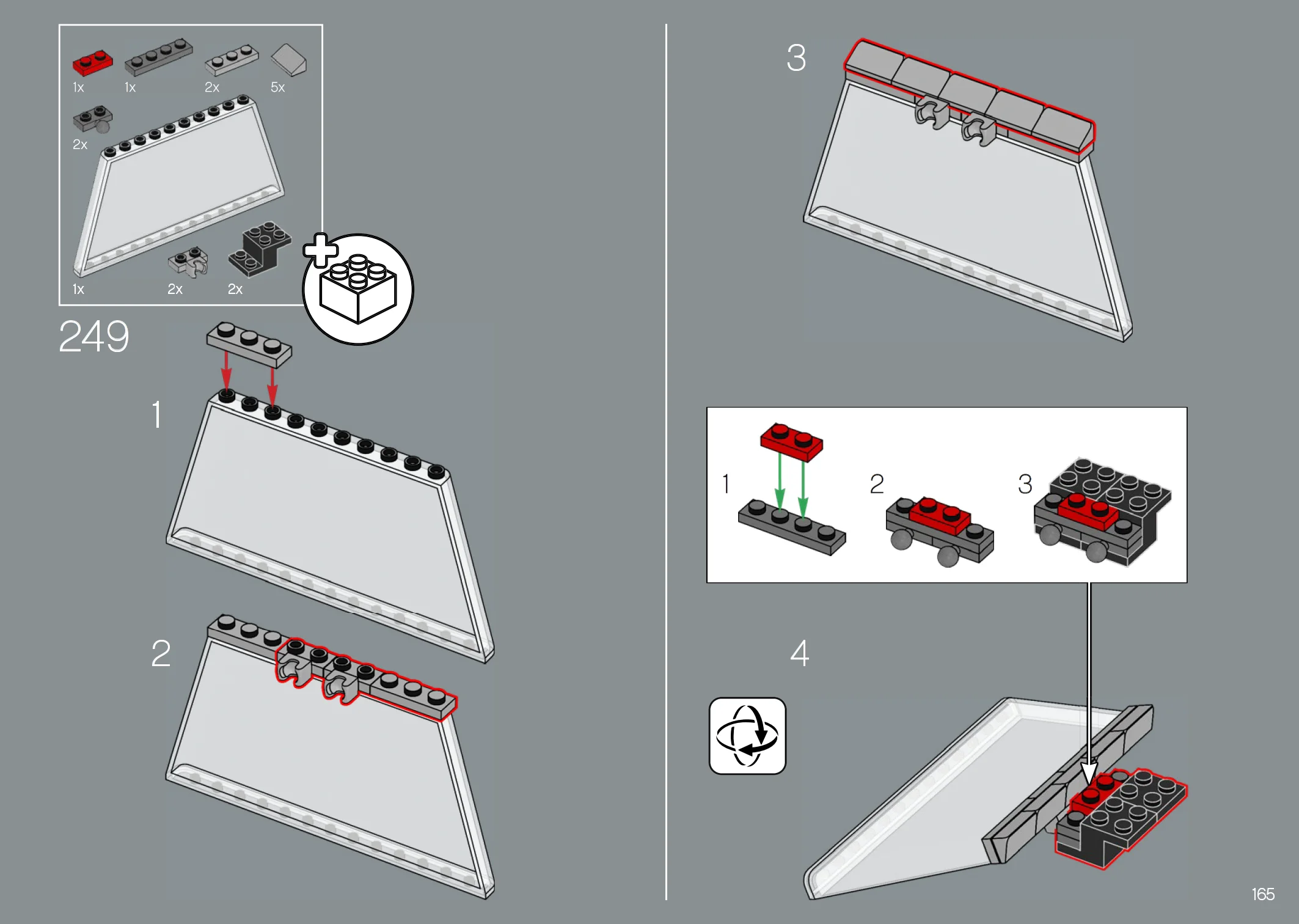 1x 1x 2x 5x

2x

1x 2x 2x

249

1

2

3

1

2

3

4

165