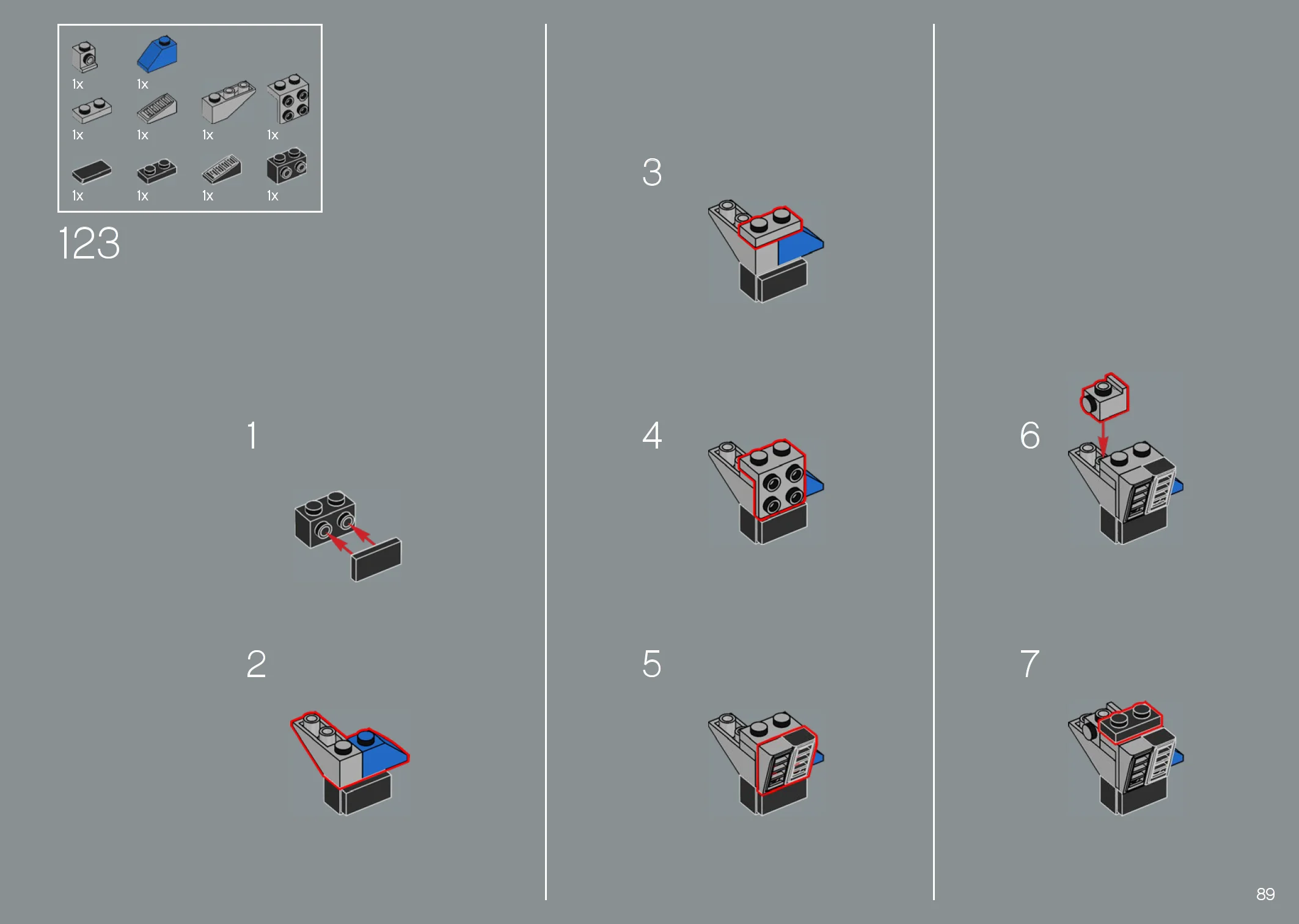 1x 1x
1x 1x 1x 1x
1x 1x 1x 1x

123

1

2

3

4

5

6

7

89