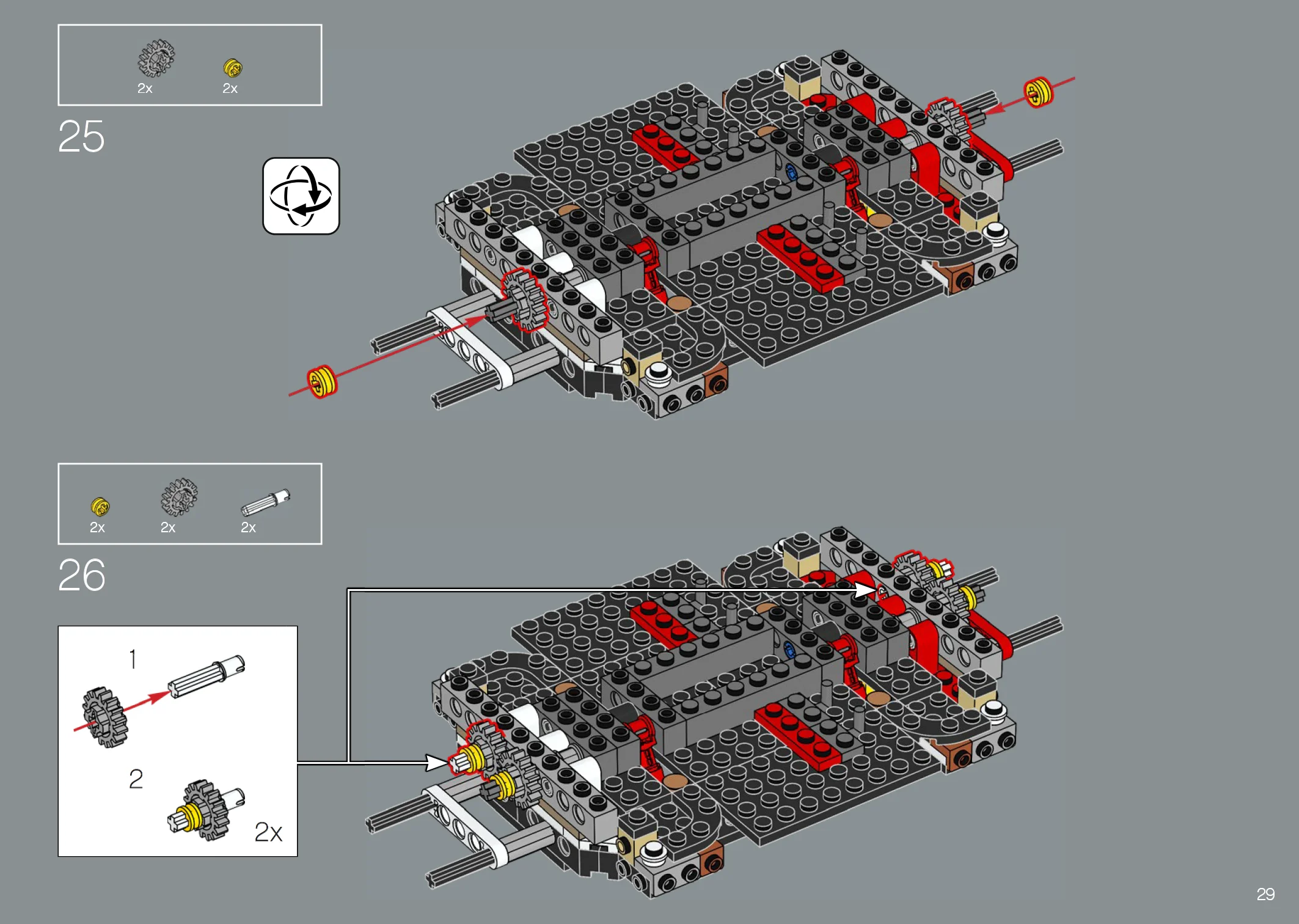 2x 2x

25

2x 2x 2x

26

1

2

2x

29