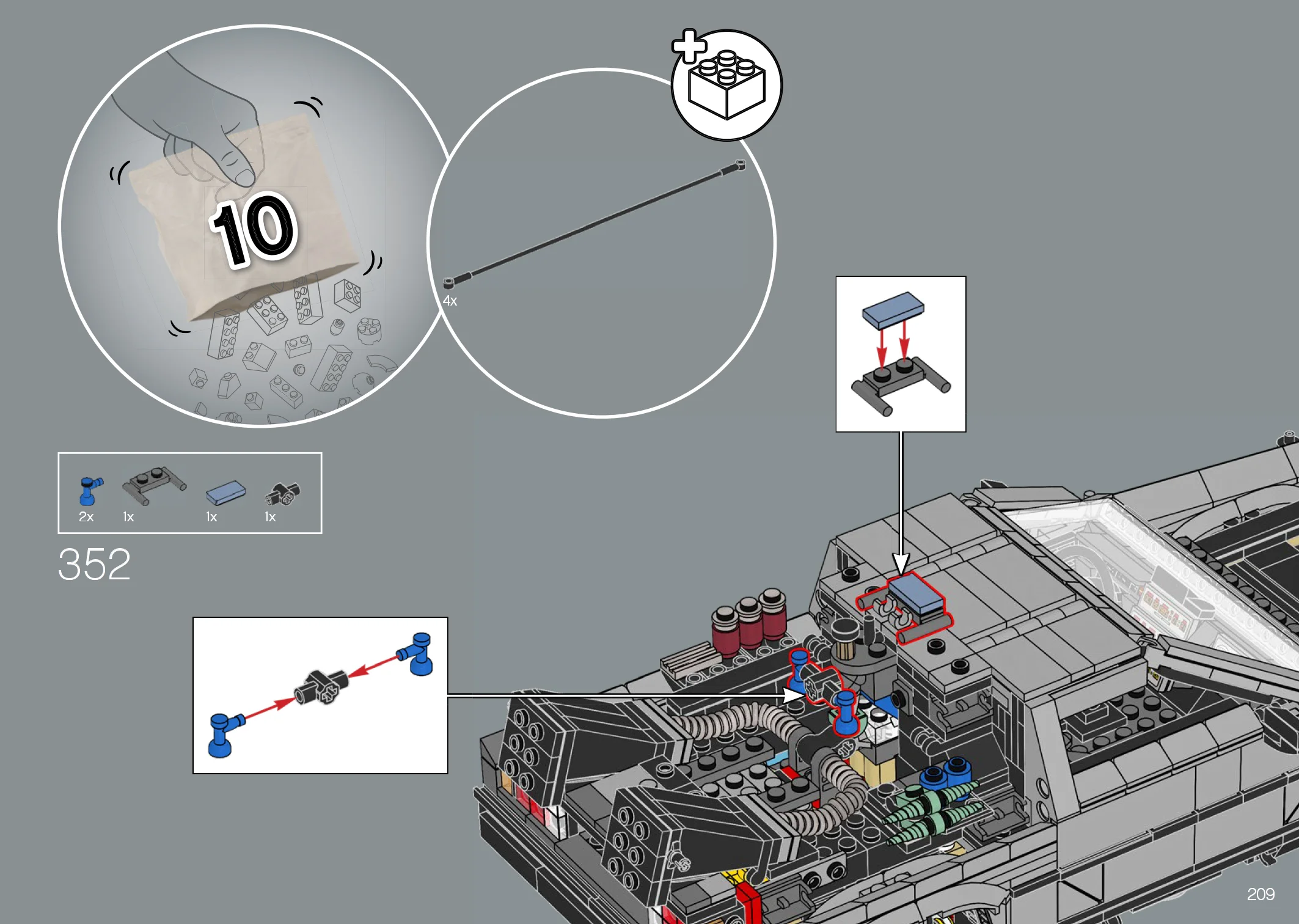 10

4x

2x 1x 1x 1x

352

209