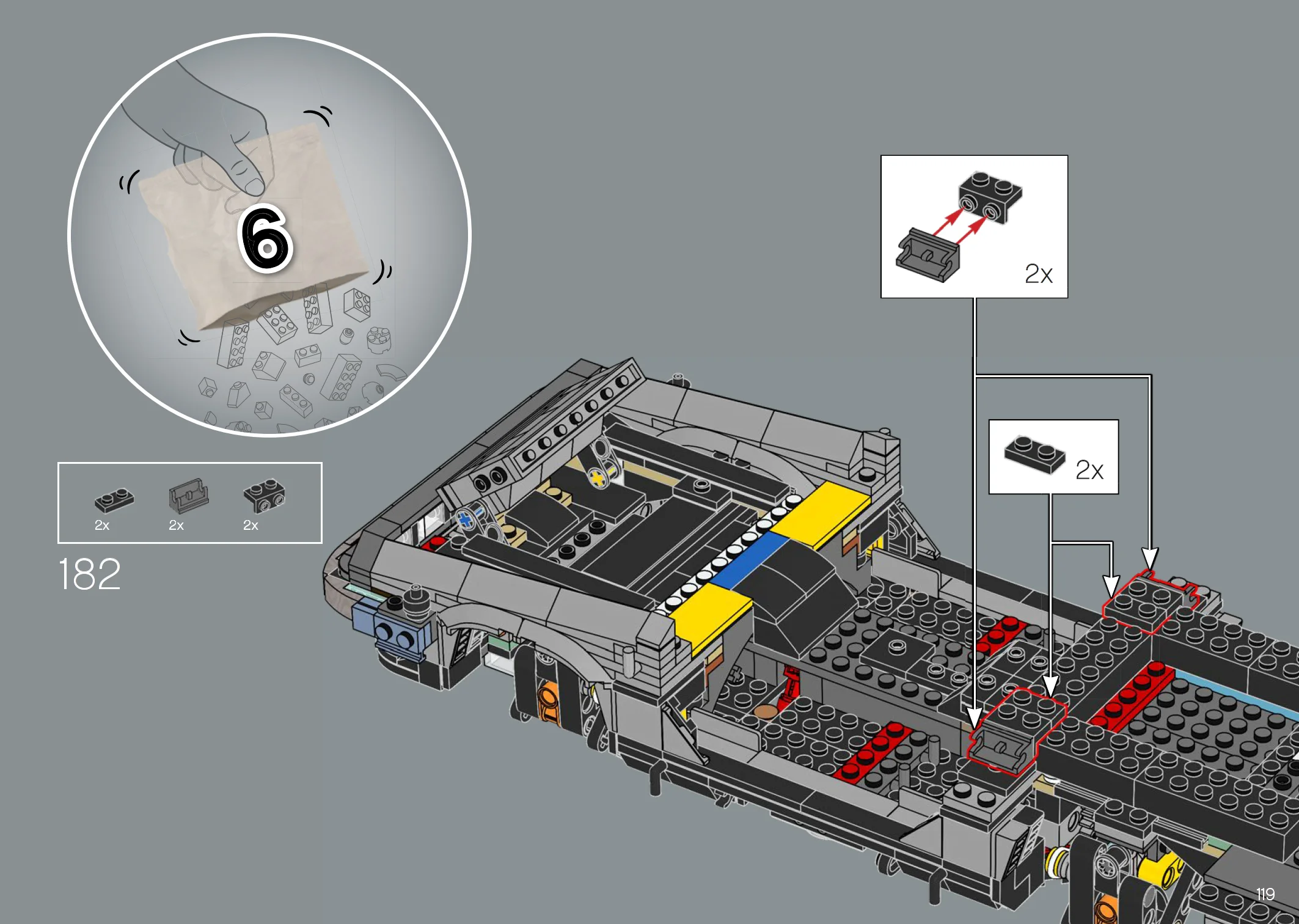 6

2x

2x

2x 2x 2x

182

119