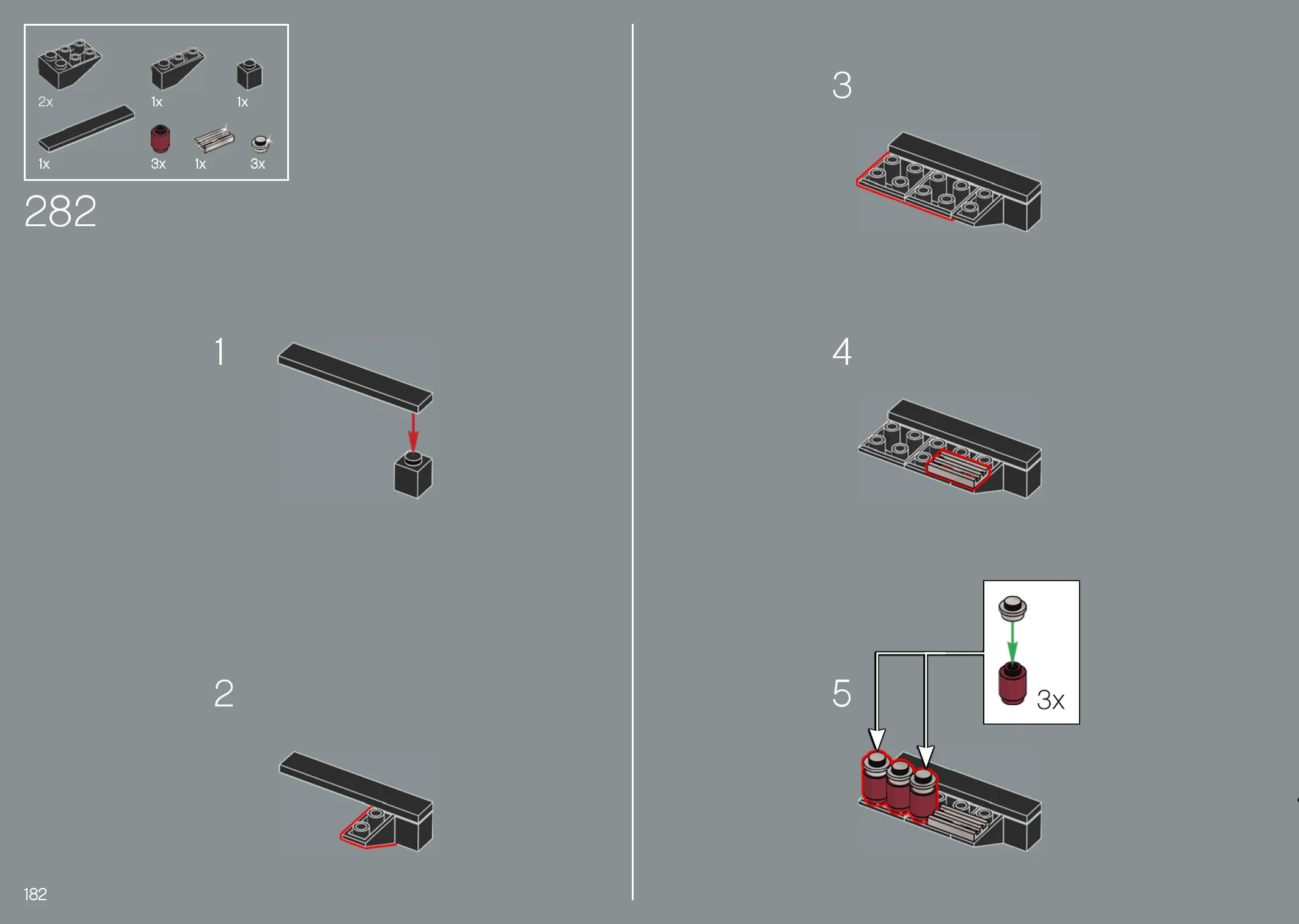 2x
1x
1x
1x
3x
1x
3x

282

1

2

3

4

5

3x

182