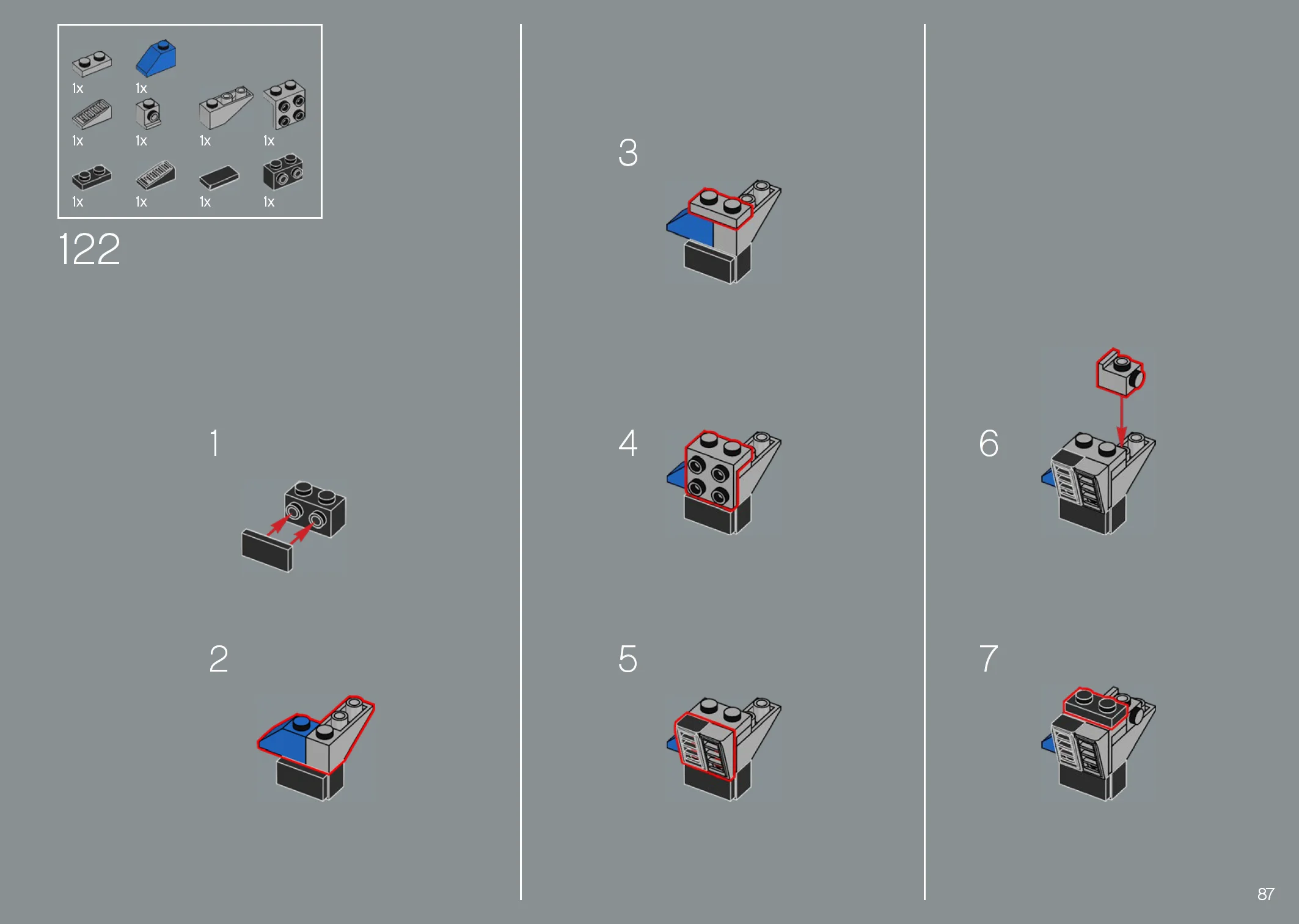 1x 1x
1x 1x 1x 1x
1x 1x 1x 1x

122

1

2

3

4

5

6

7

87