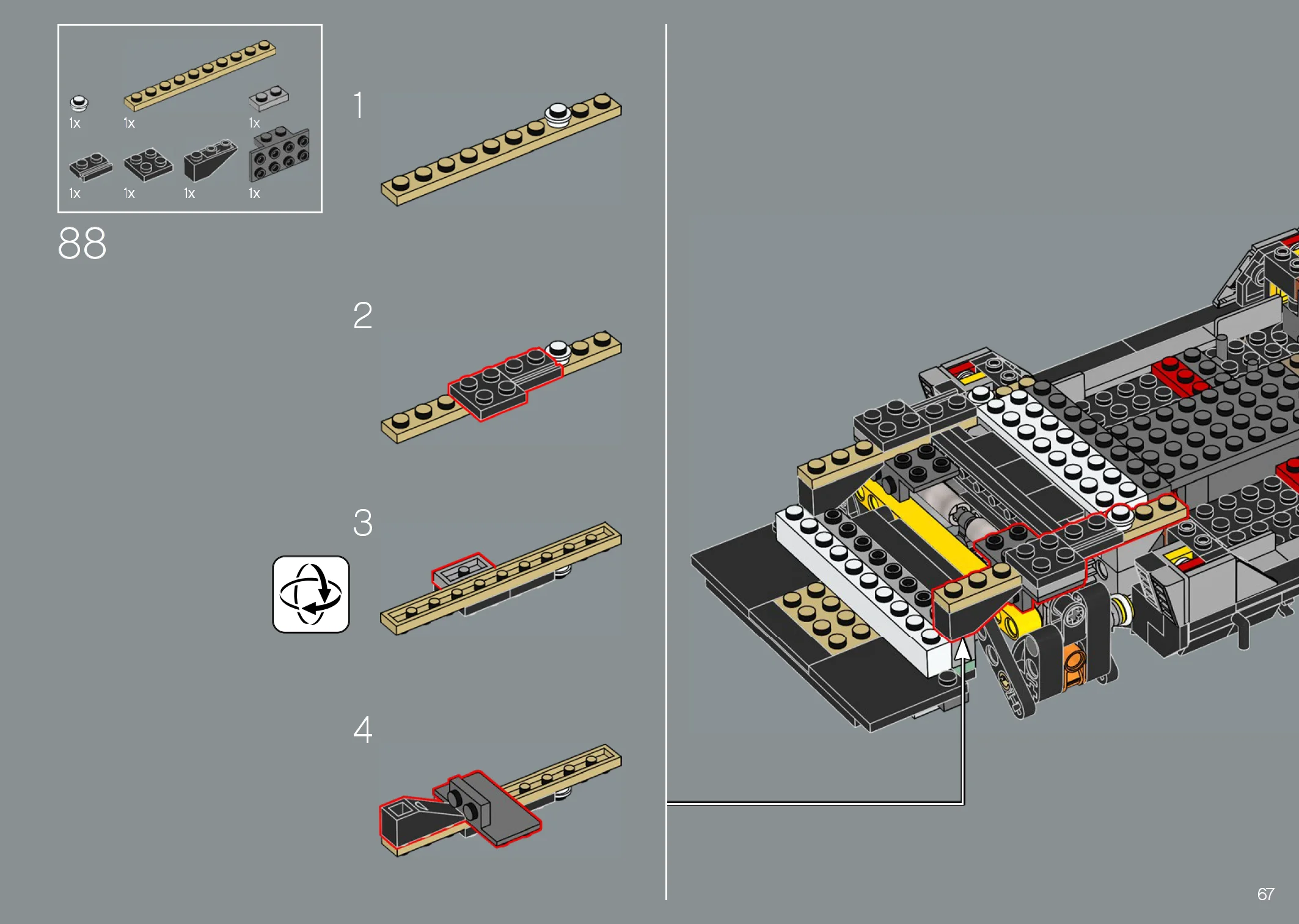 1x 1x 1x
1x 1x 1x 1x

88

1

2

3

4

67