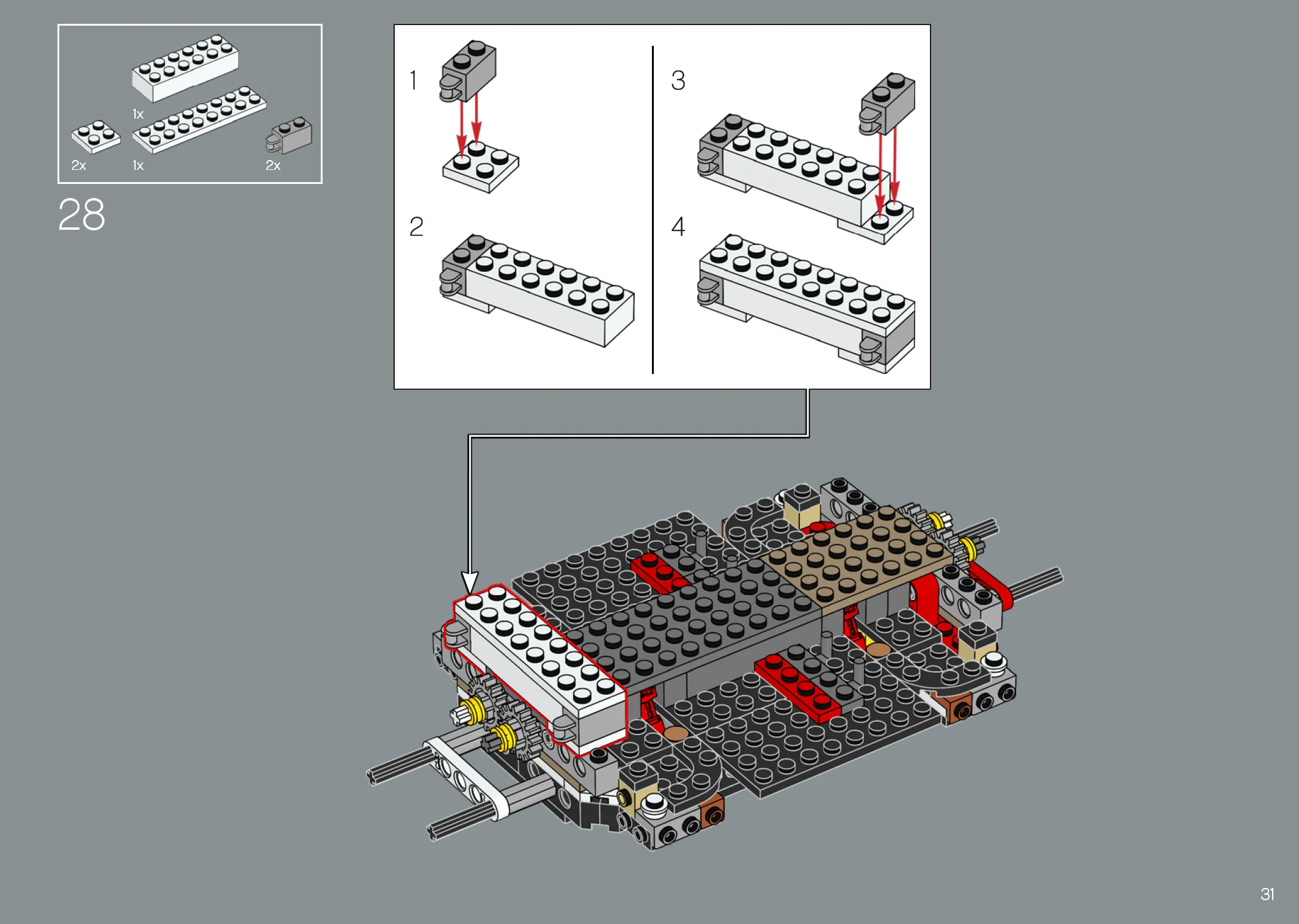 1x

2x

1x

2x

28

1

2

3

4

31