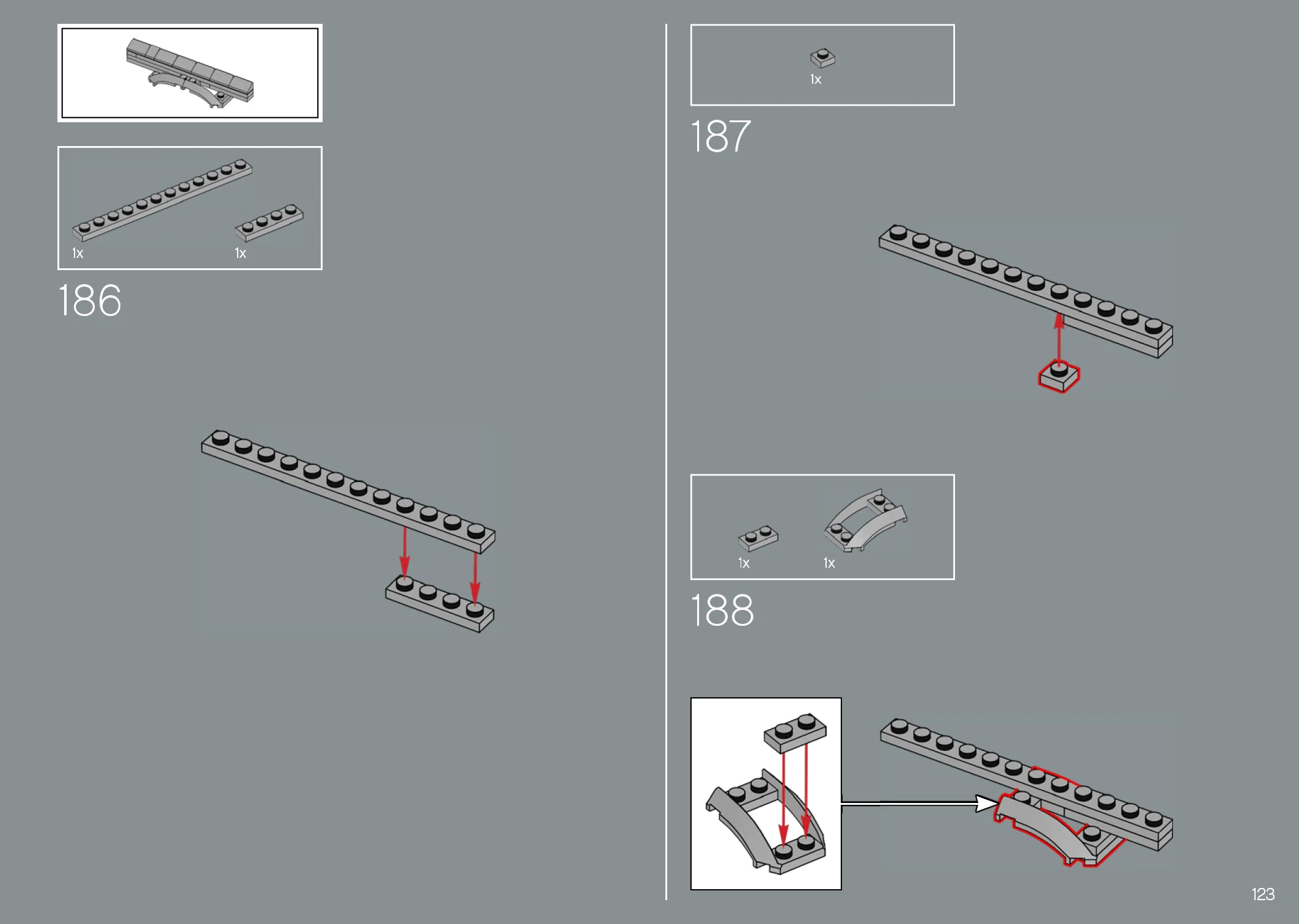 1x

1x

186

1x

187

1x

1x

188

123