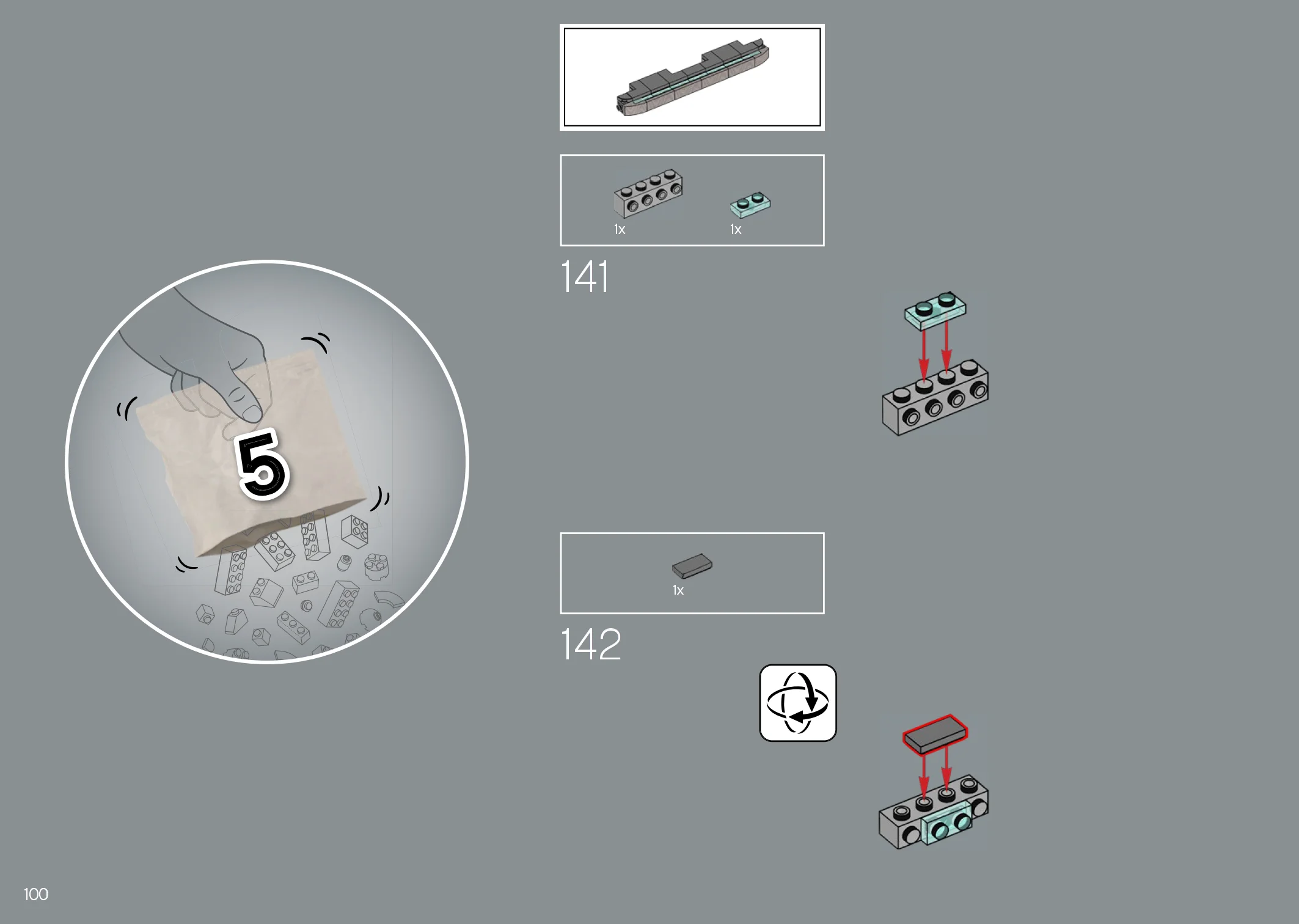 5

1x 1x

141

1x

142

100