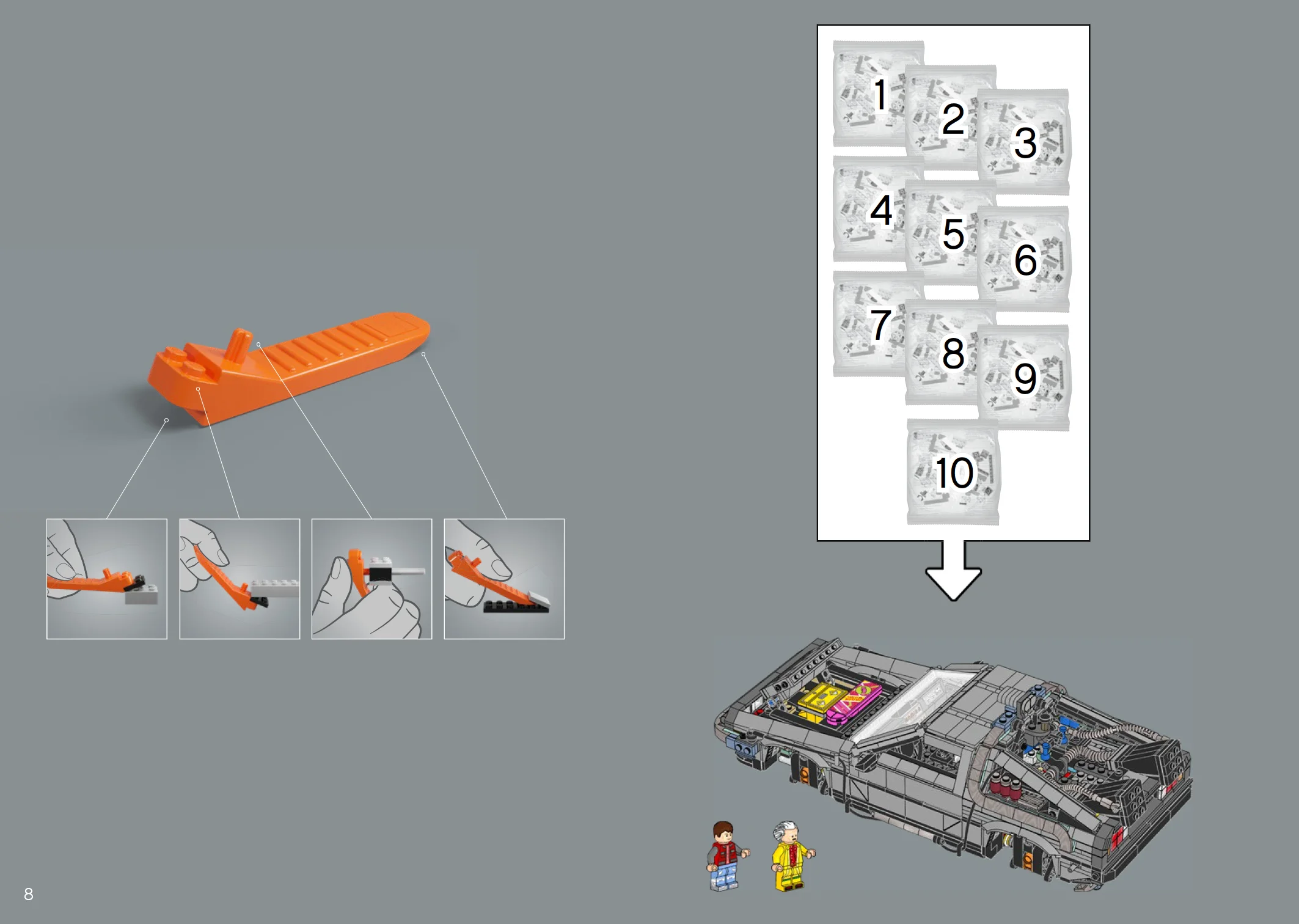 1
2
3
4
5
6
7
8
9
10

8