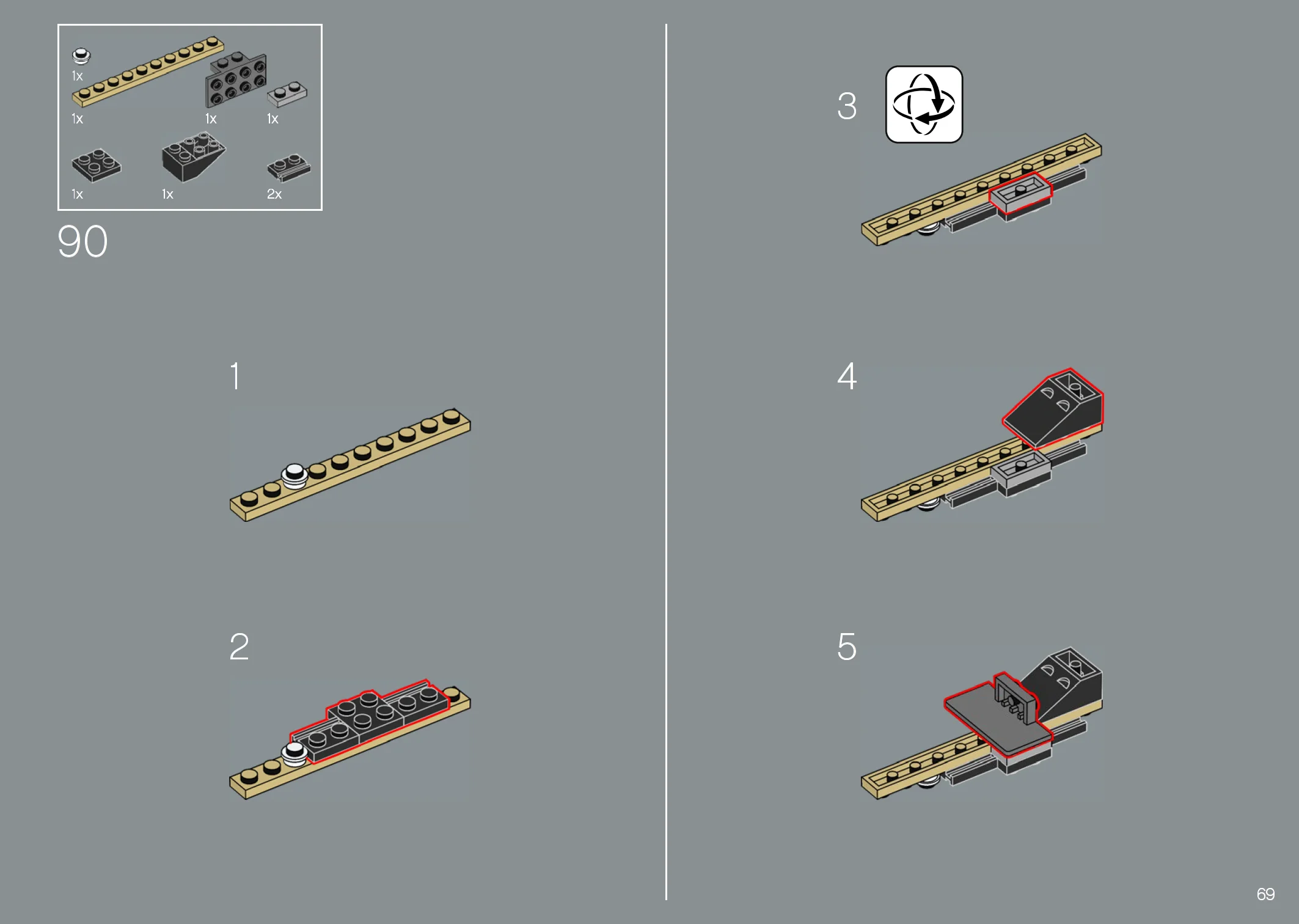 1x
1x
1x
1x
1x
1x
2x

90

1

2

3

4

5

69