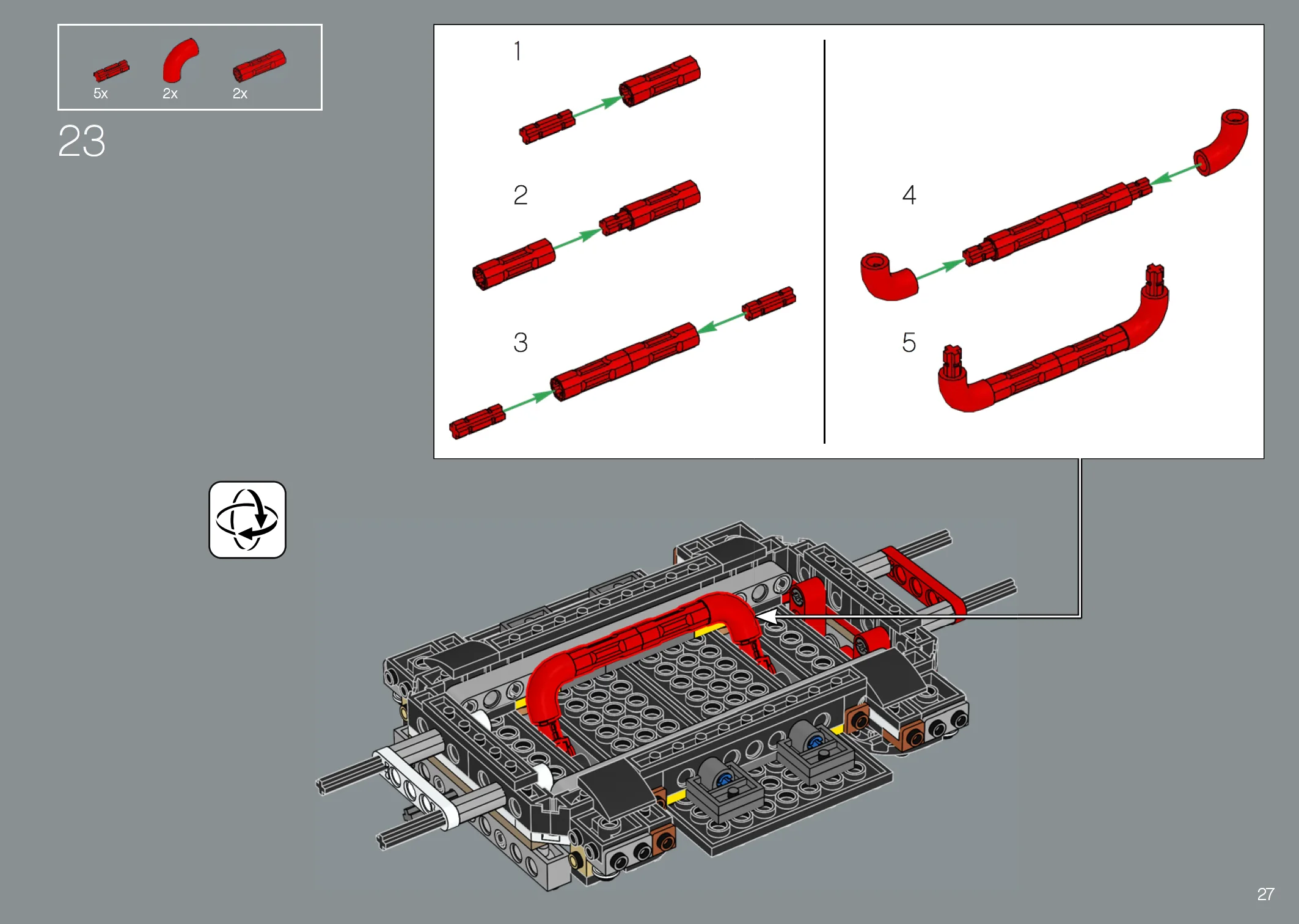 5x 2x 2x

23

1

2

3

4

5

27