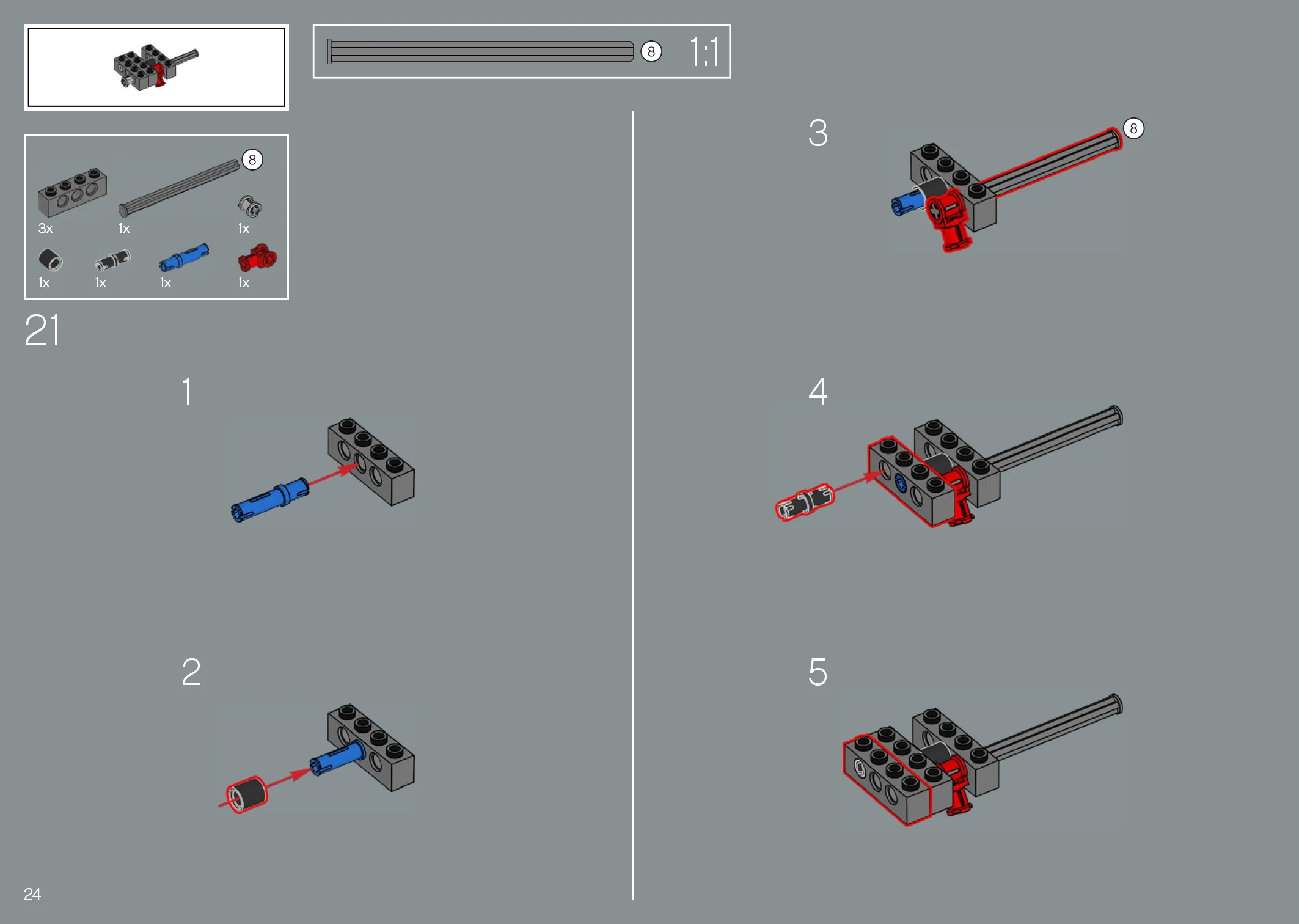 8 1:1

8
3x 1x 1x
1x 1x 1x 1x

21

1

2

3
8

4

5

24