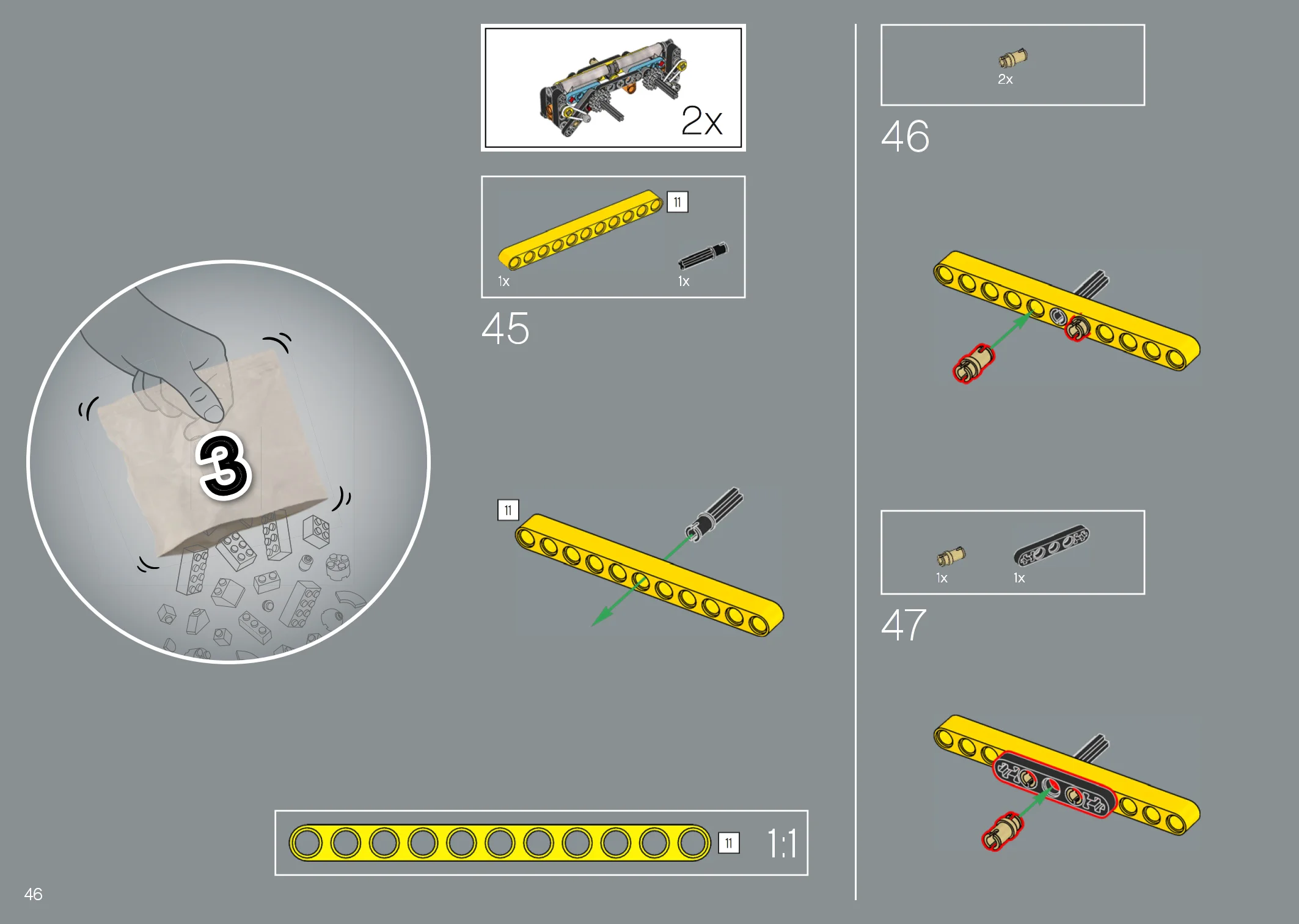 3

2x

11

1x

1x

45

11

11

1:1

46

2x

46

1x

1x

47