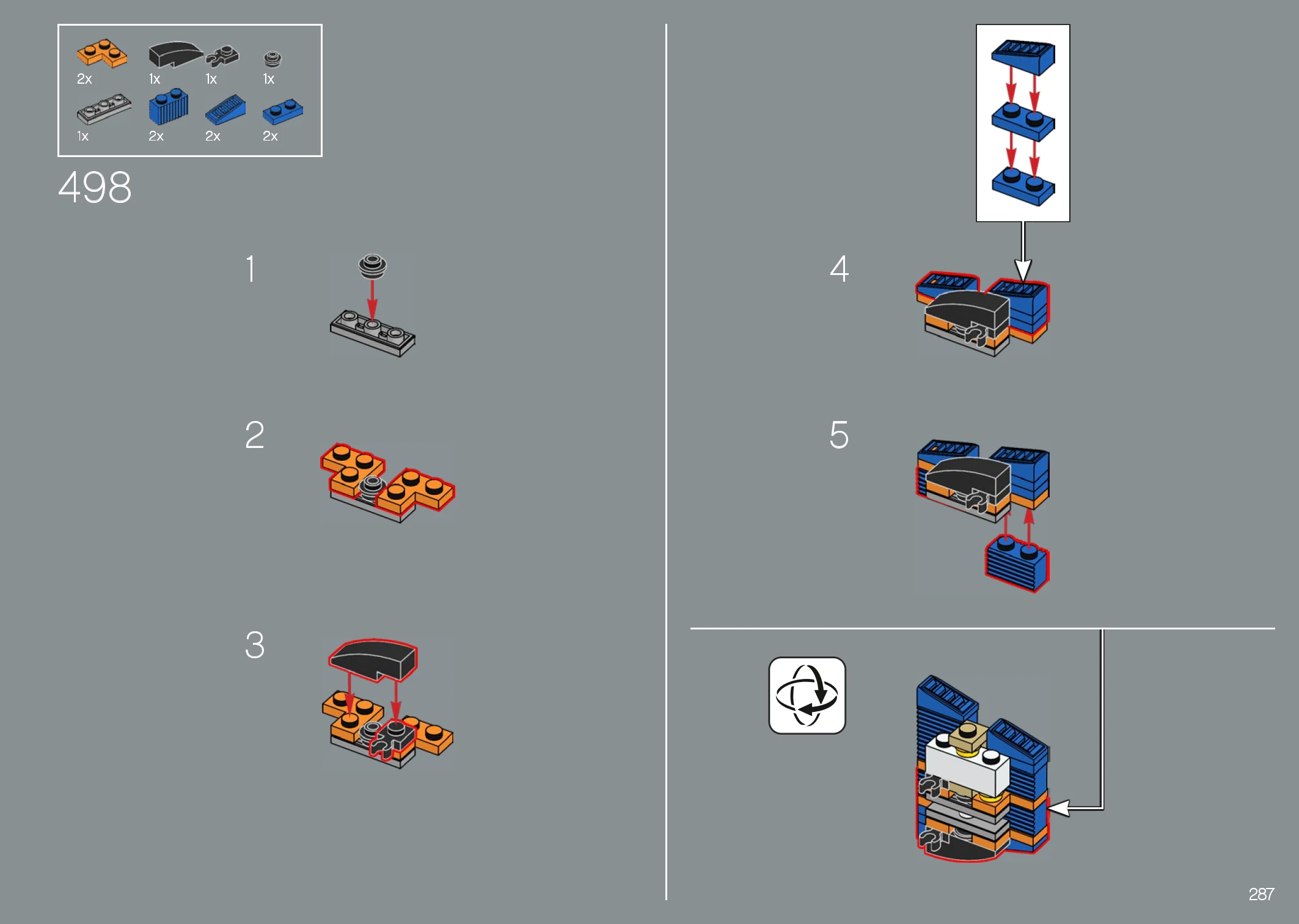 2x 1x 1x 1x
1x 2x 2x 2x

498

1

2

3

4

5

287