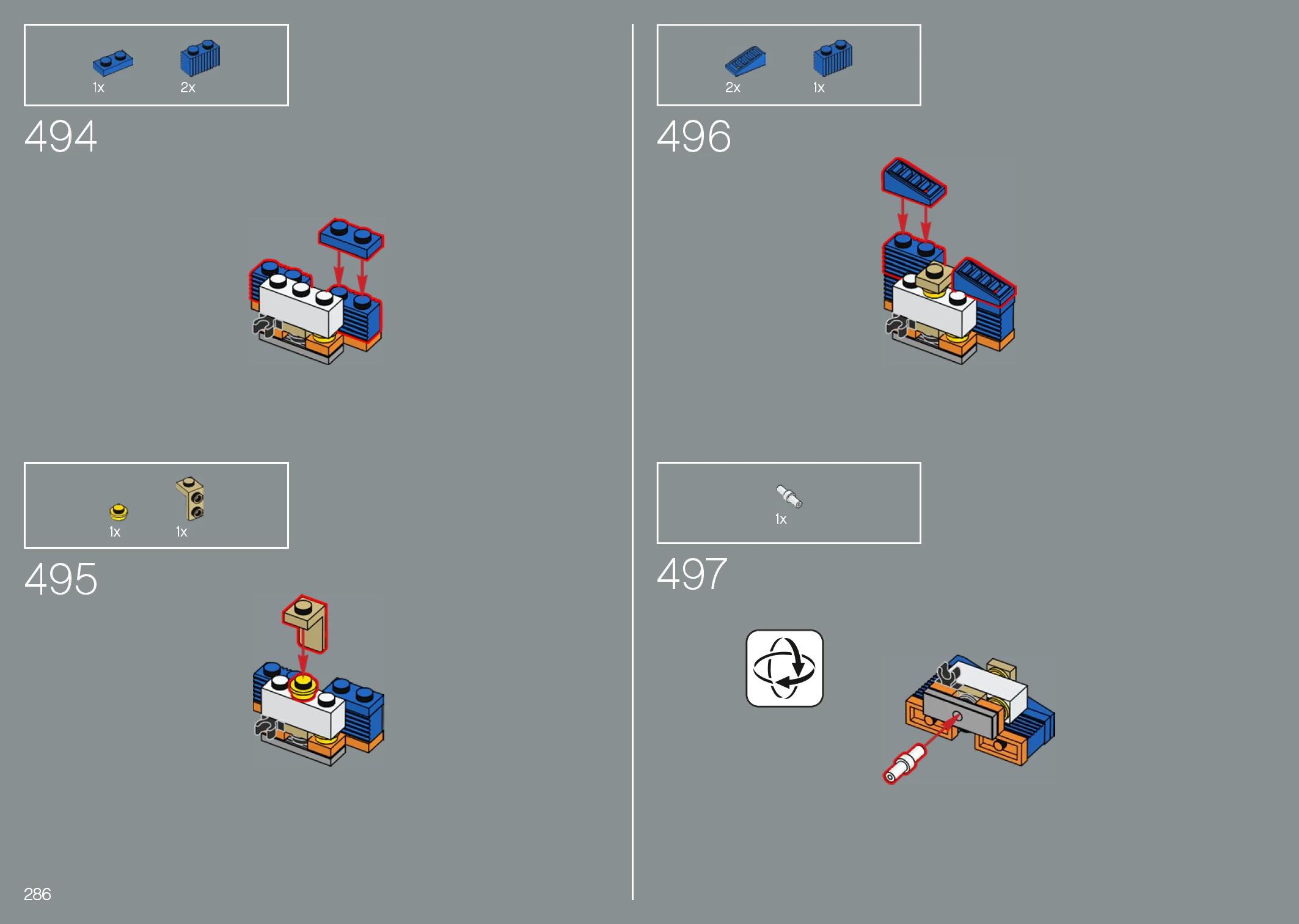 1x 2x

494

1x 1x

495

2x 1x

496

1x

497

286