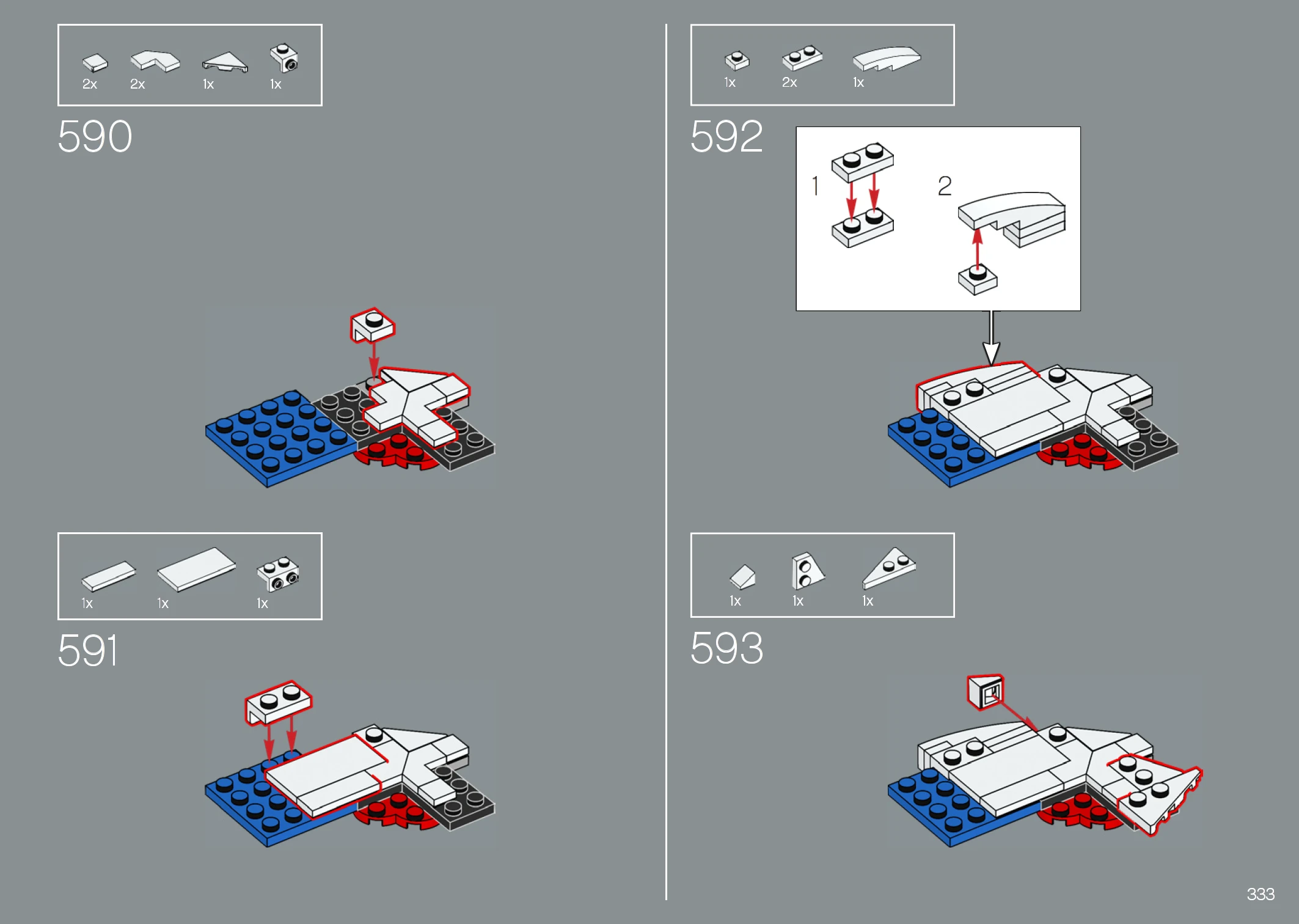 2x 2x 1x 1x

590

1x 1x 1x

591

1x 2x 1x

592

1

2

1x 1x 1x

593

333