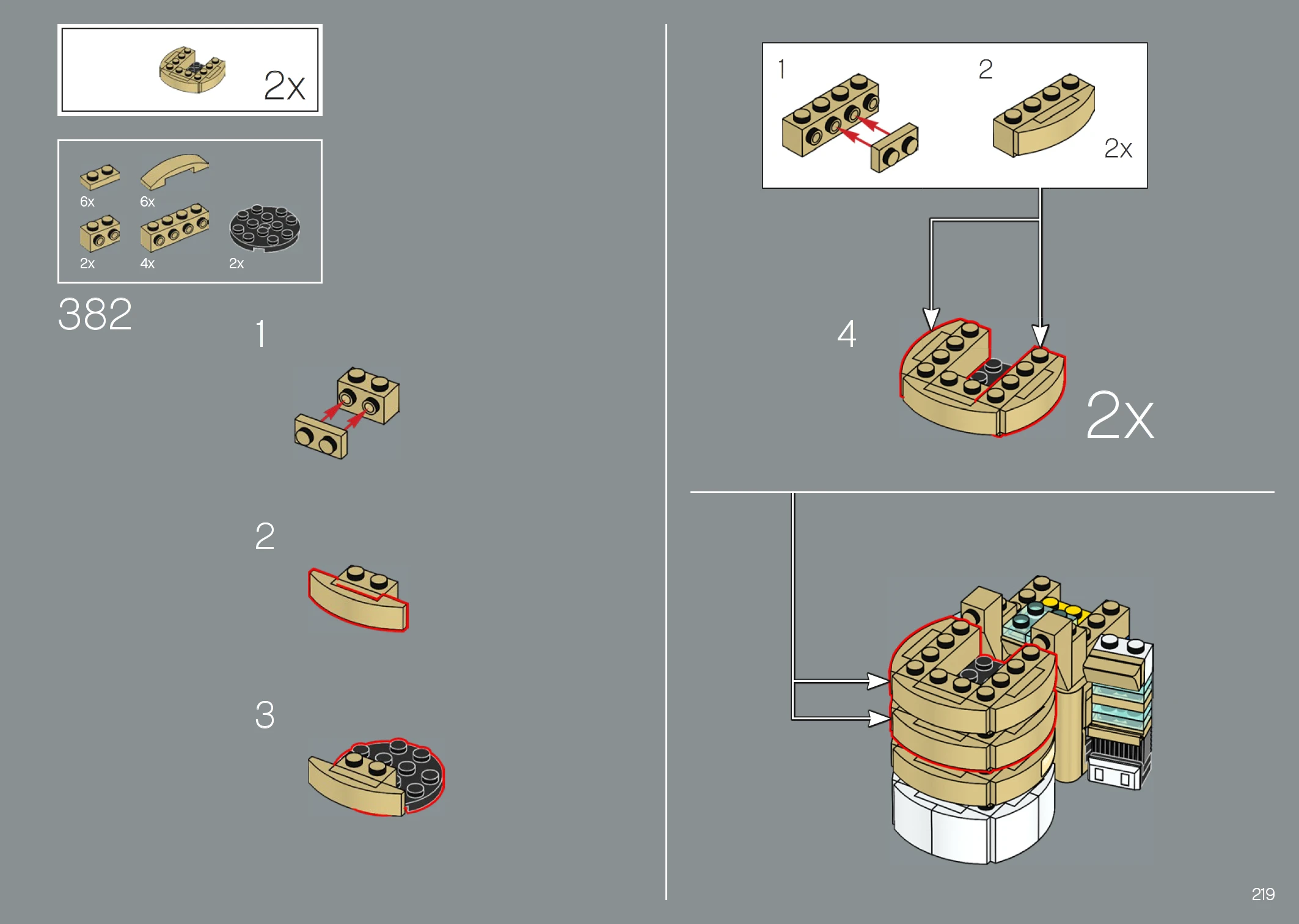 2x

6x
6x
2x
4x
2x

382

1

2

3

1
2
2x

4
2x

219