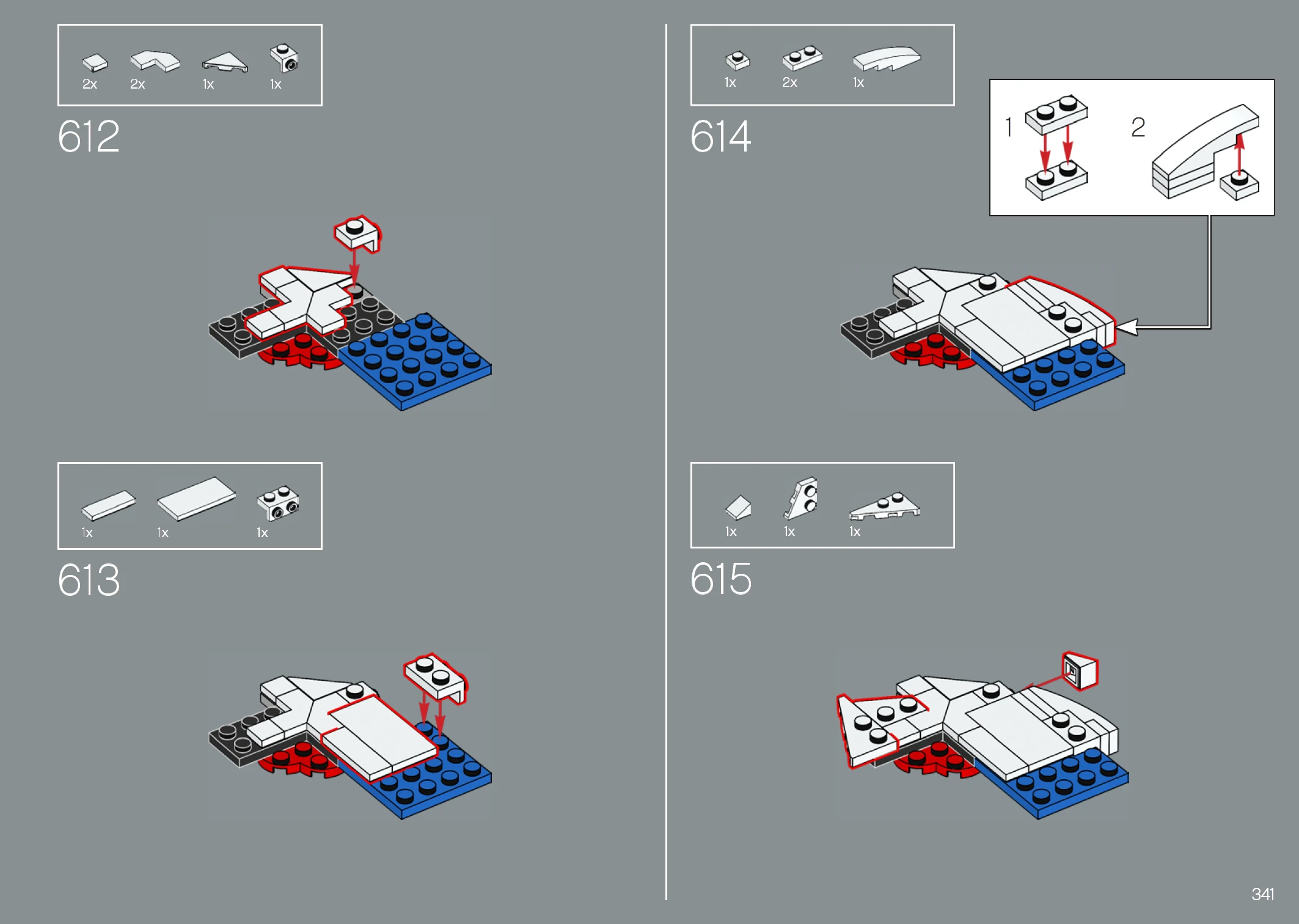 2x 2x 1x 1x

612

1x 1x 1x

613

1x 2x 1x

614

1

2

1x 1x 1x

615

341