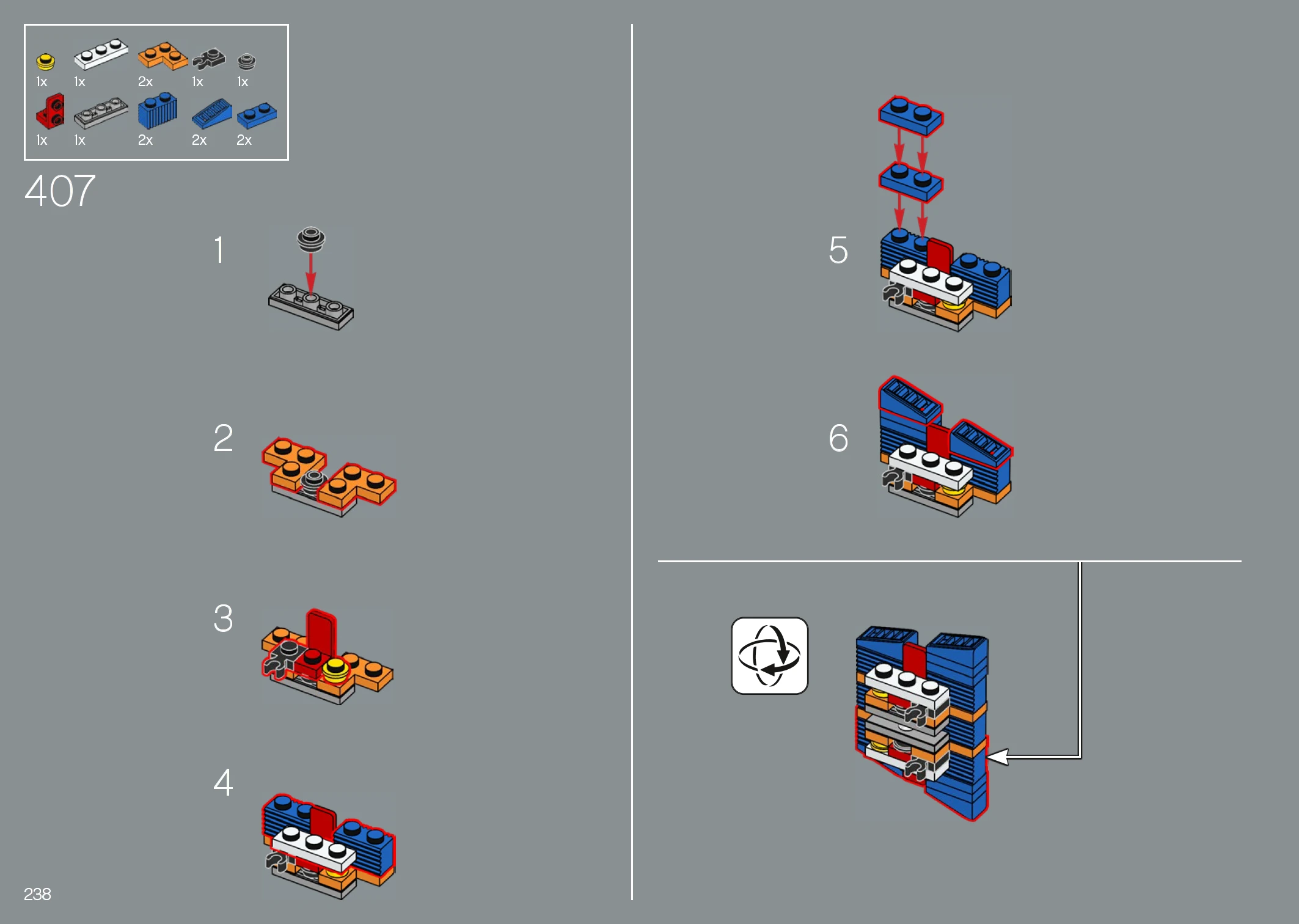 1x 1x 2x 1x 1x
1x 1x 2x 2x 2x

407

1

2

3

4

5

6

238