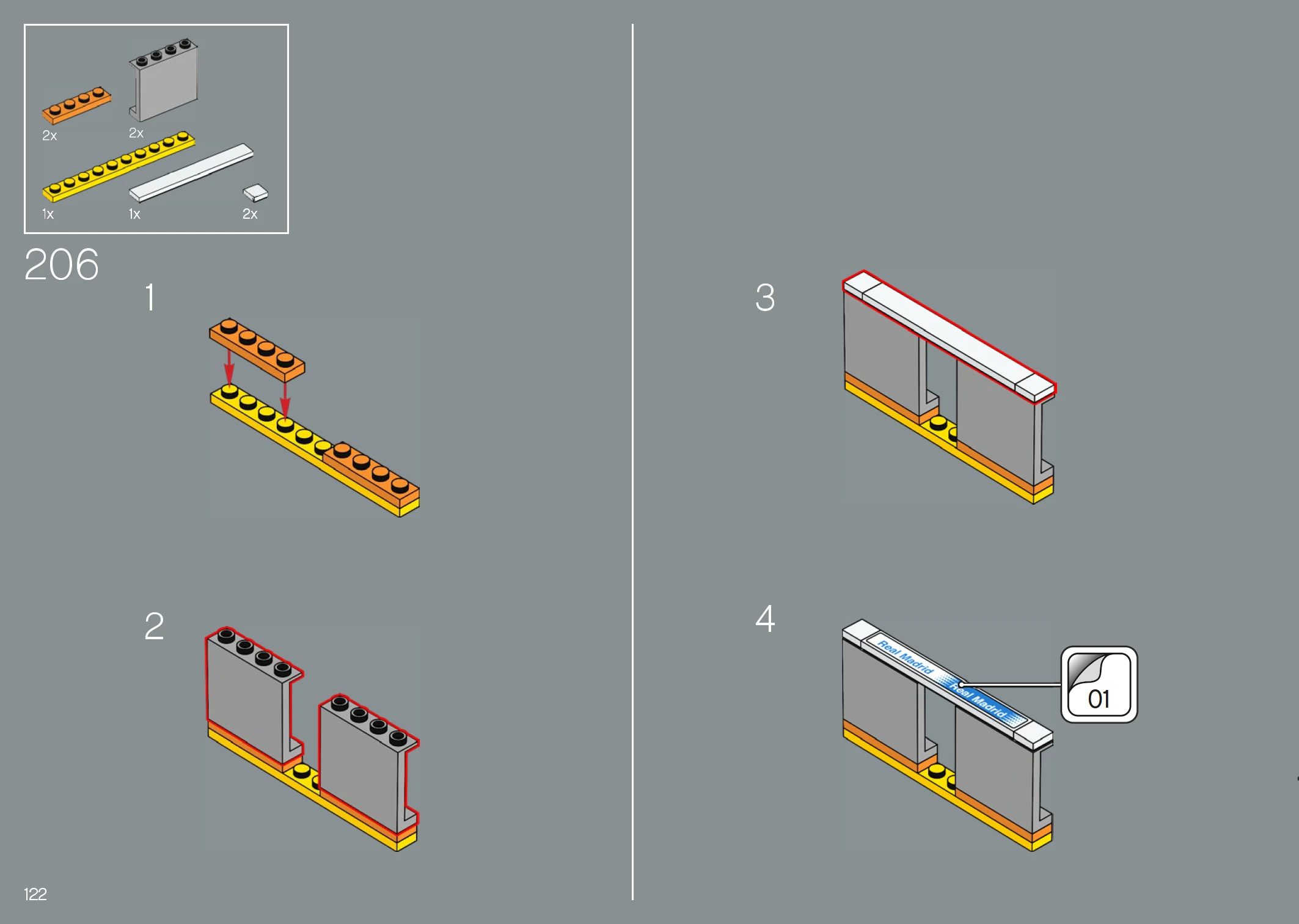 2x
2x
1x
1x
2x

206

1

2

3

4

Real Madrid
Real Madrid

01

122