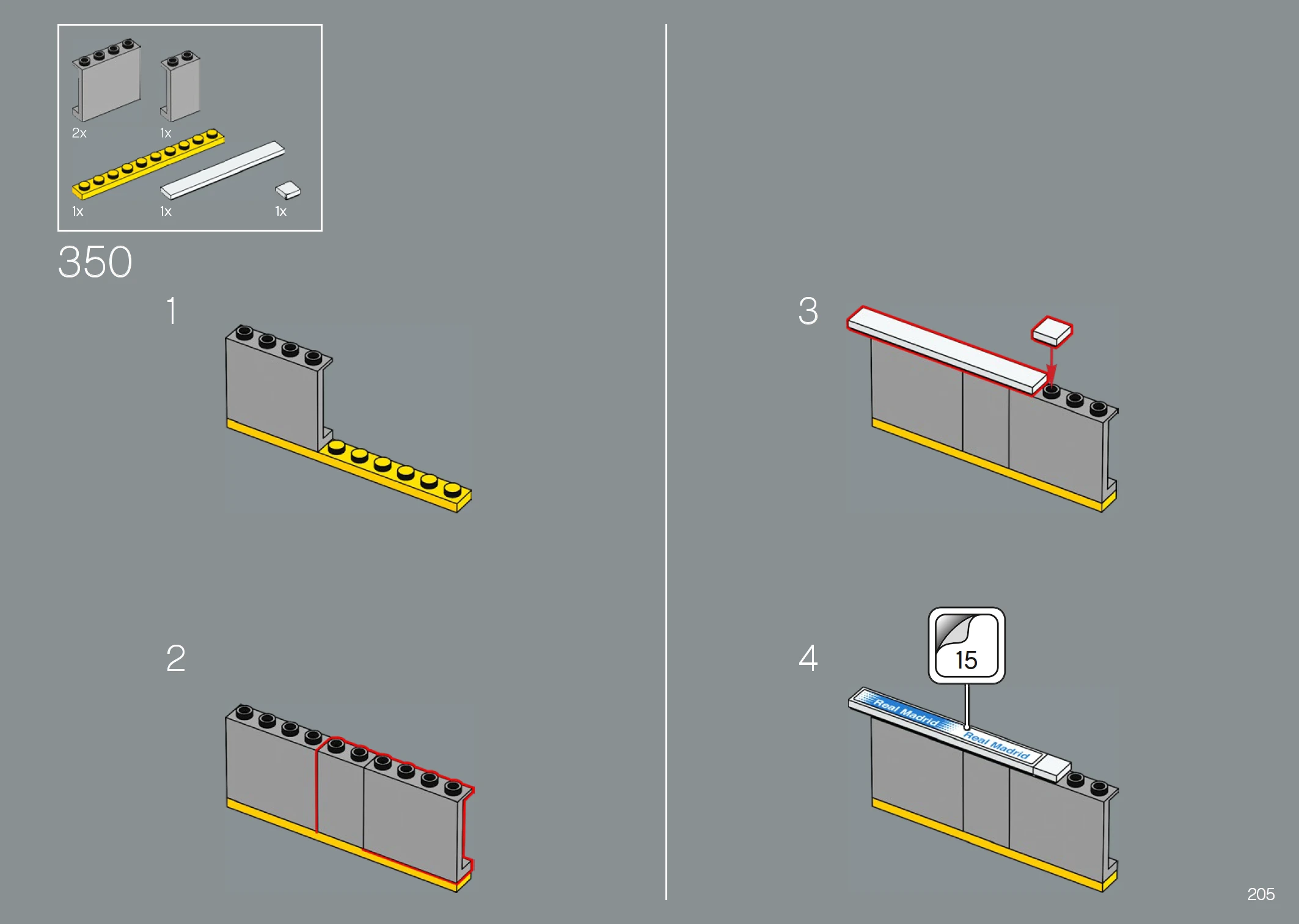 2x
1x
1x
1x
1x

350

1

2

3

4

15

Real Madrid
Real Madrid

205