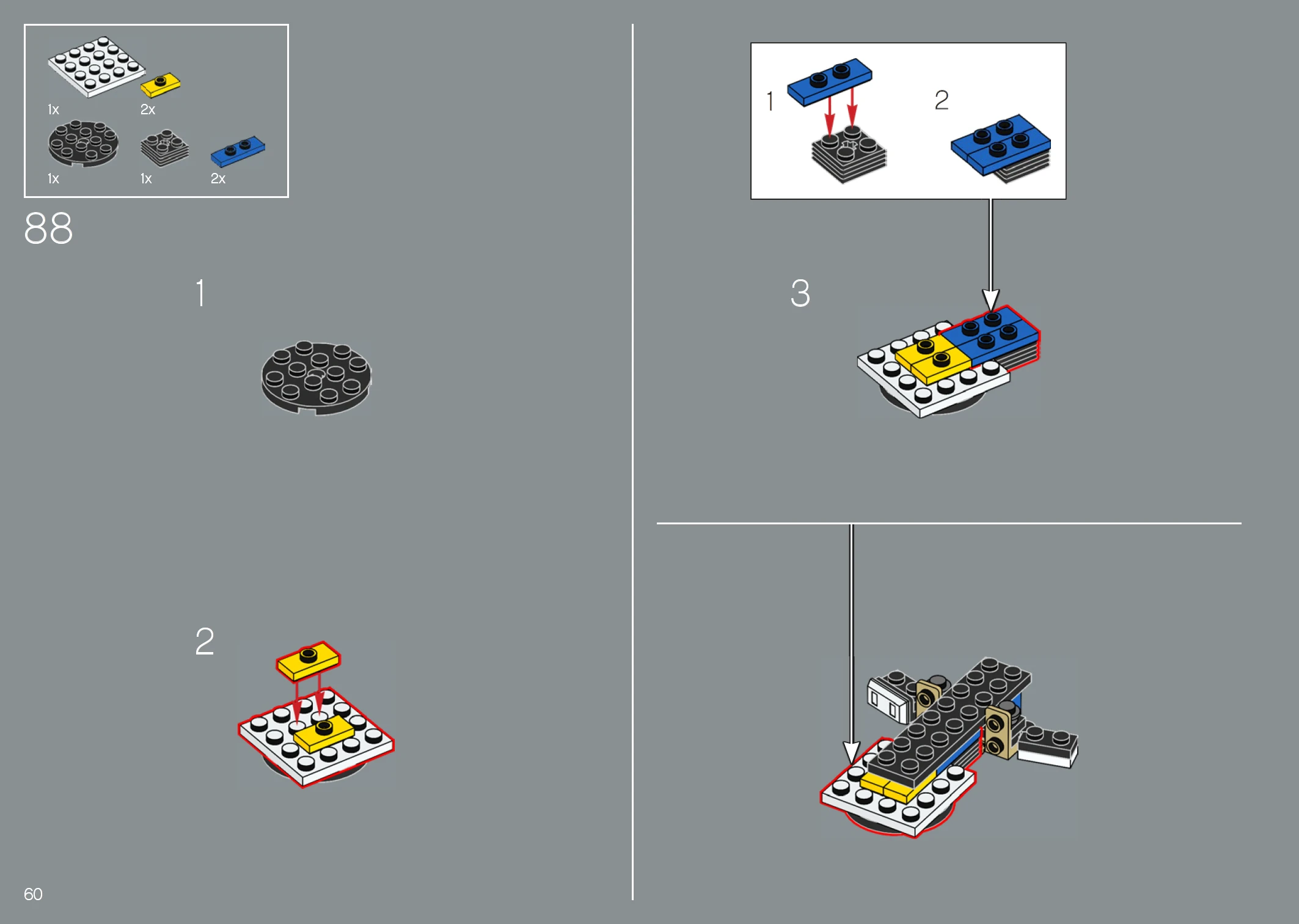 1x
2x
1x
1x
2x

88

1

2

1
2

3

60