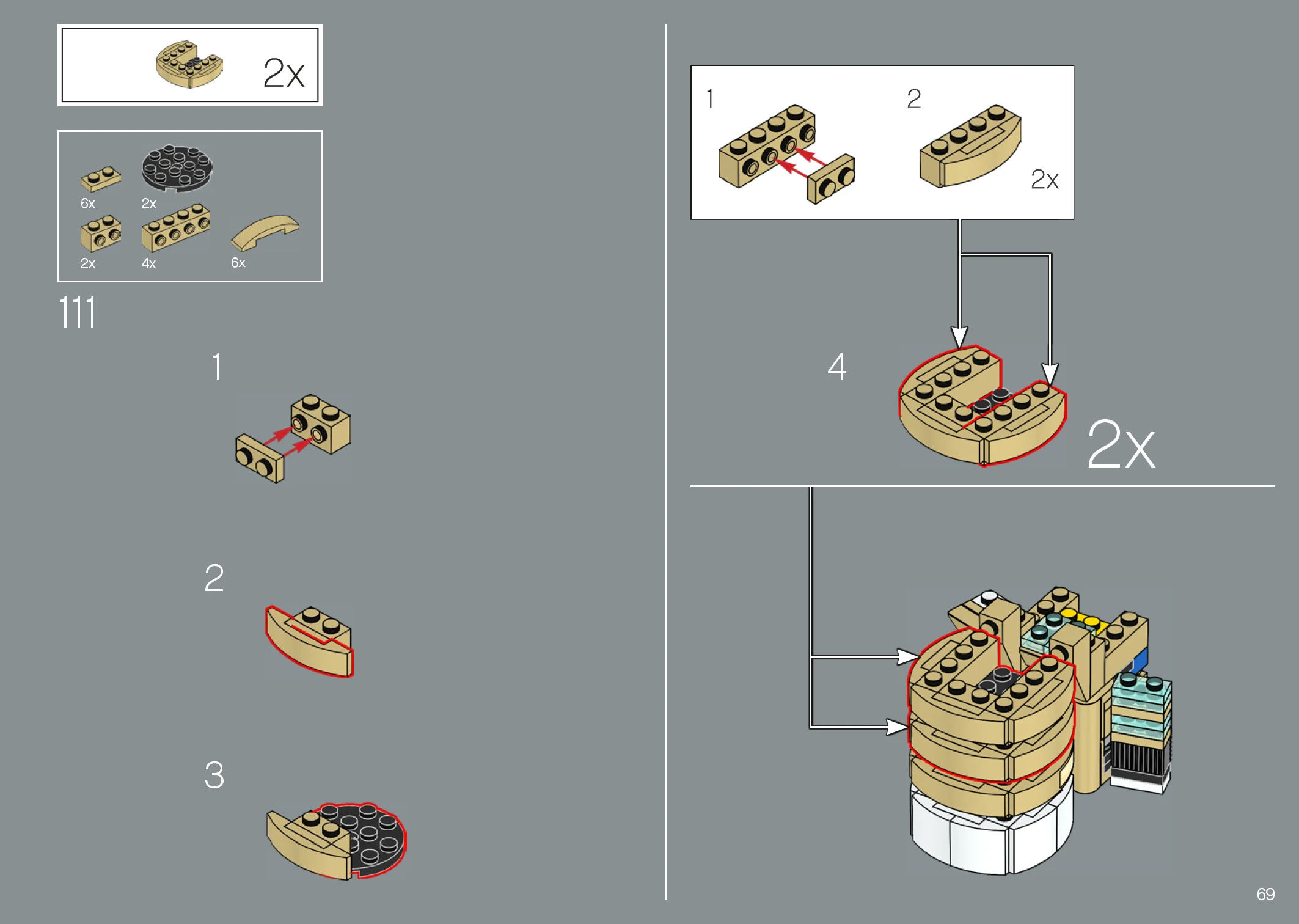 2x

6x
2x
2x
4x
6x

111

1

2

3

1
2
2x

4
2x

69