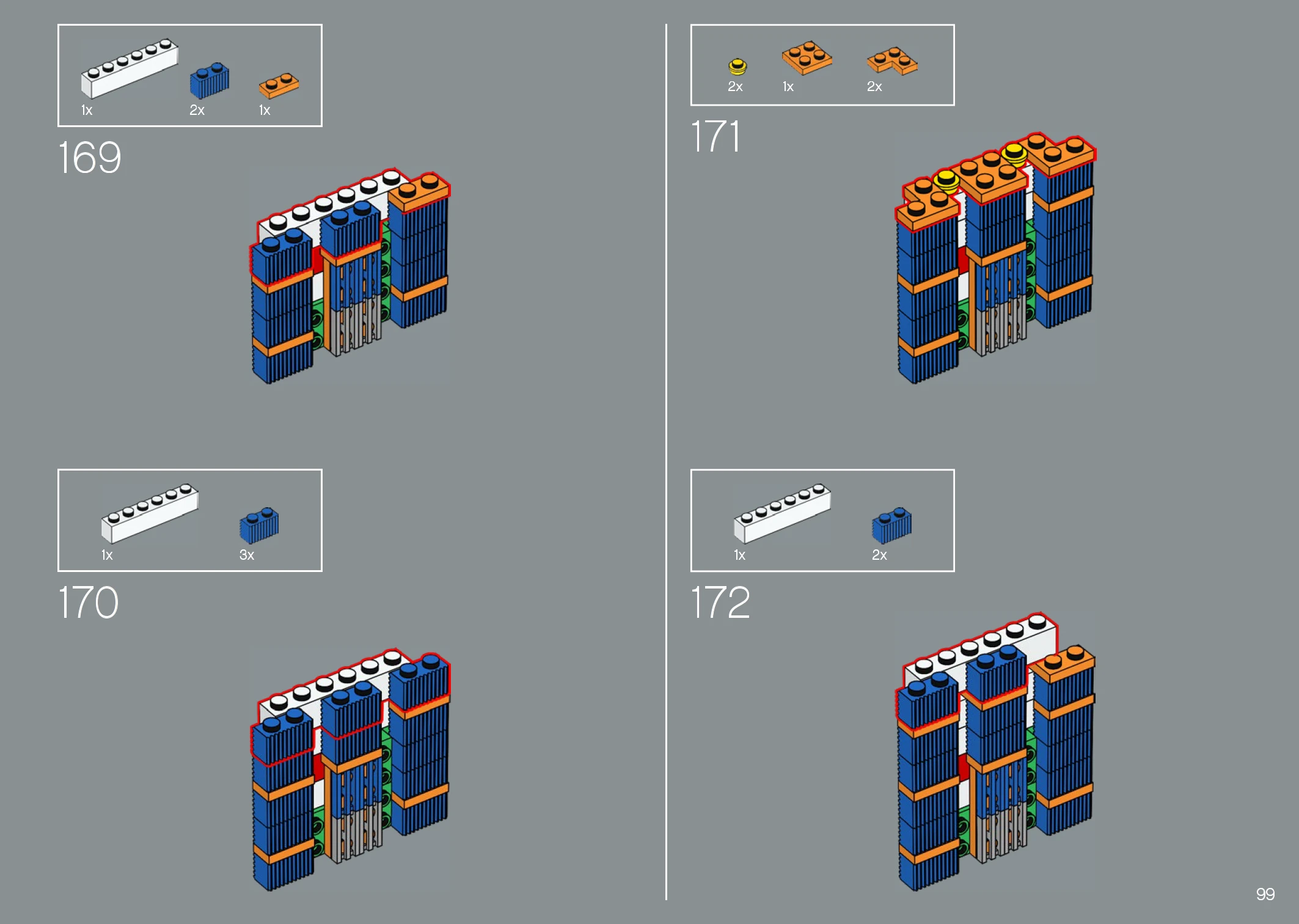 1x 2x 1x

169

1x 3x

170

2x 1x 2x

171

1x 2x

172

99