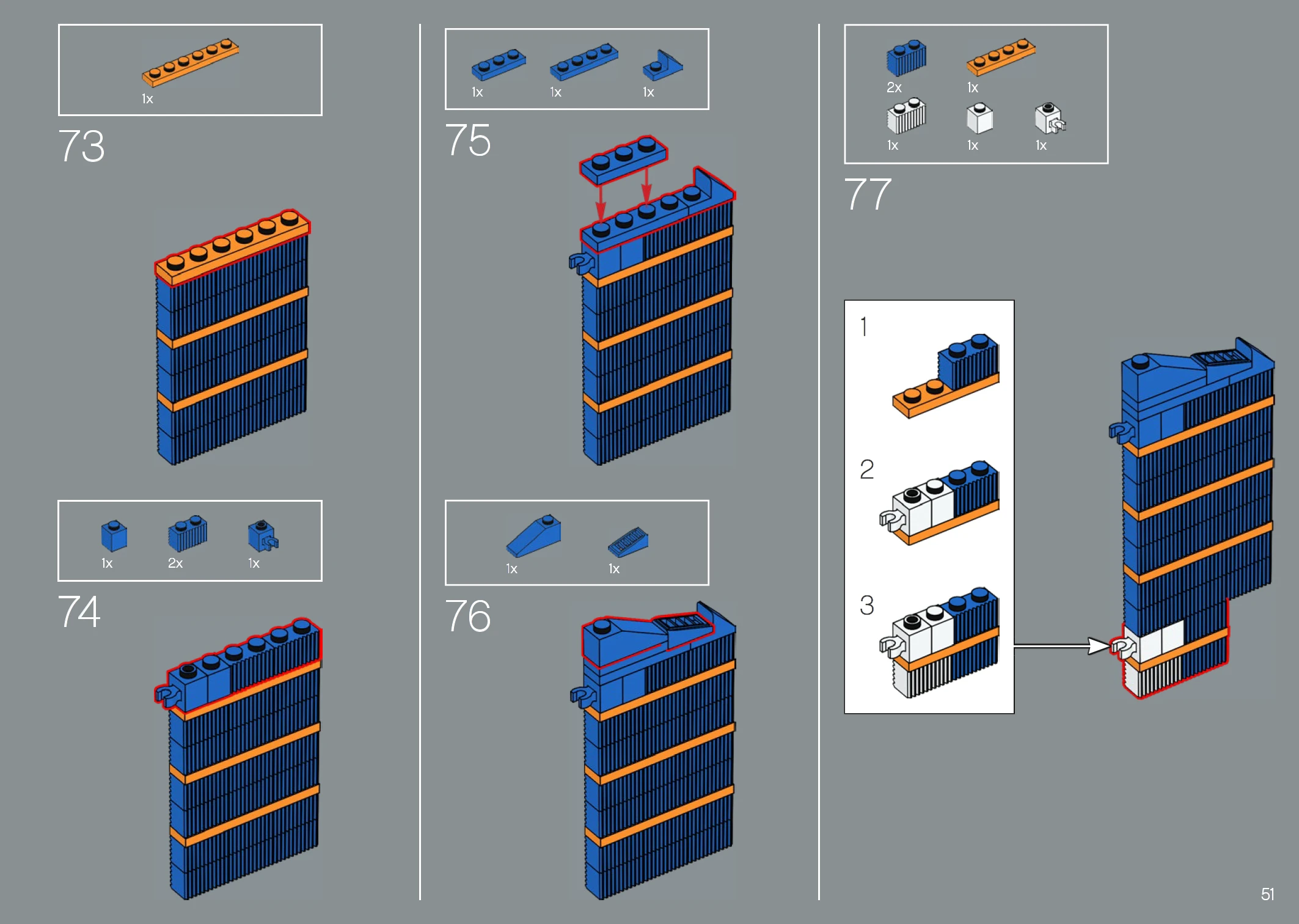 1x

73

1x 2x 1x

74

1x 1x 1x

75

1x 1x

76

2x 1x
1x 1x 1x

77

1

2

3

51