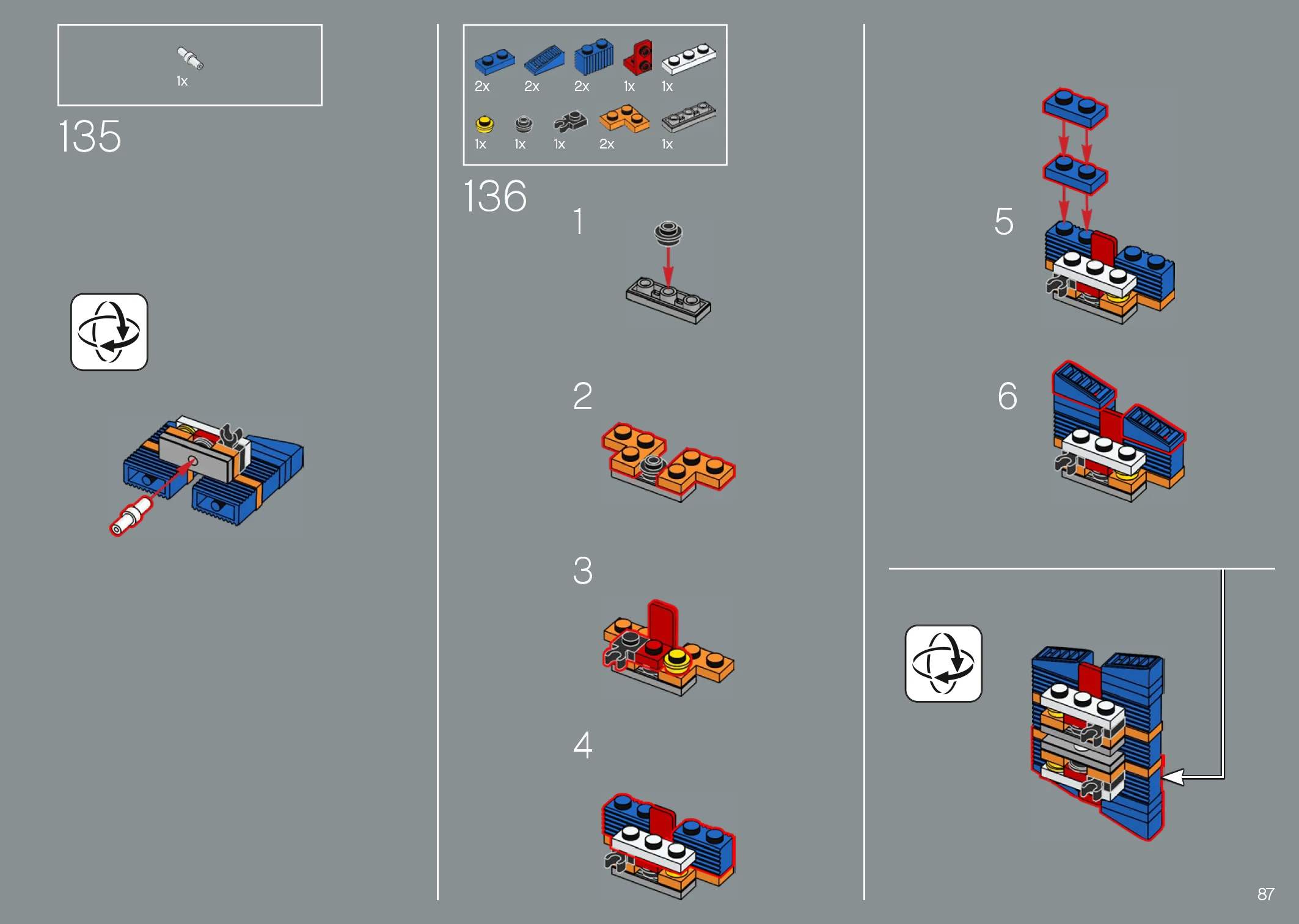 1x

135

2x 2x 2x 1x 1x

1x 1x 1x 2x 1x

136

1

2

3

4

5

6

87