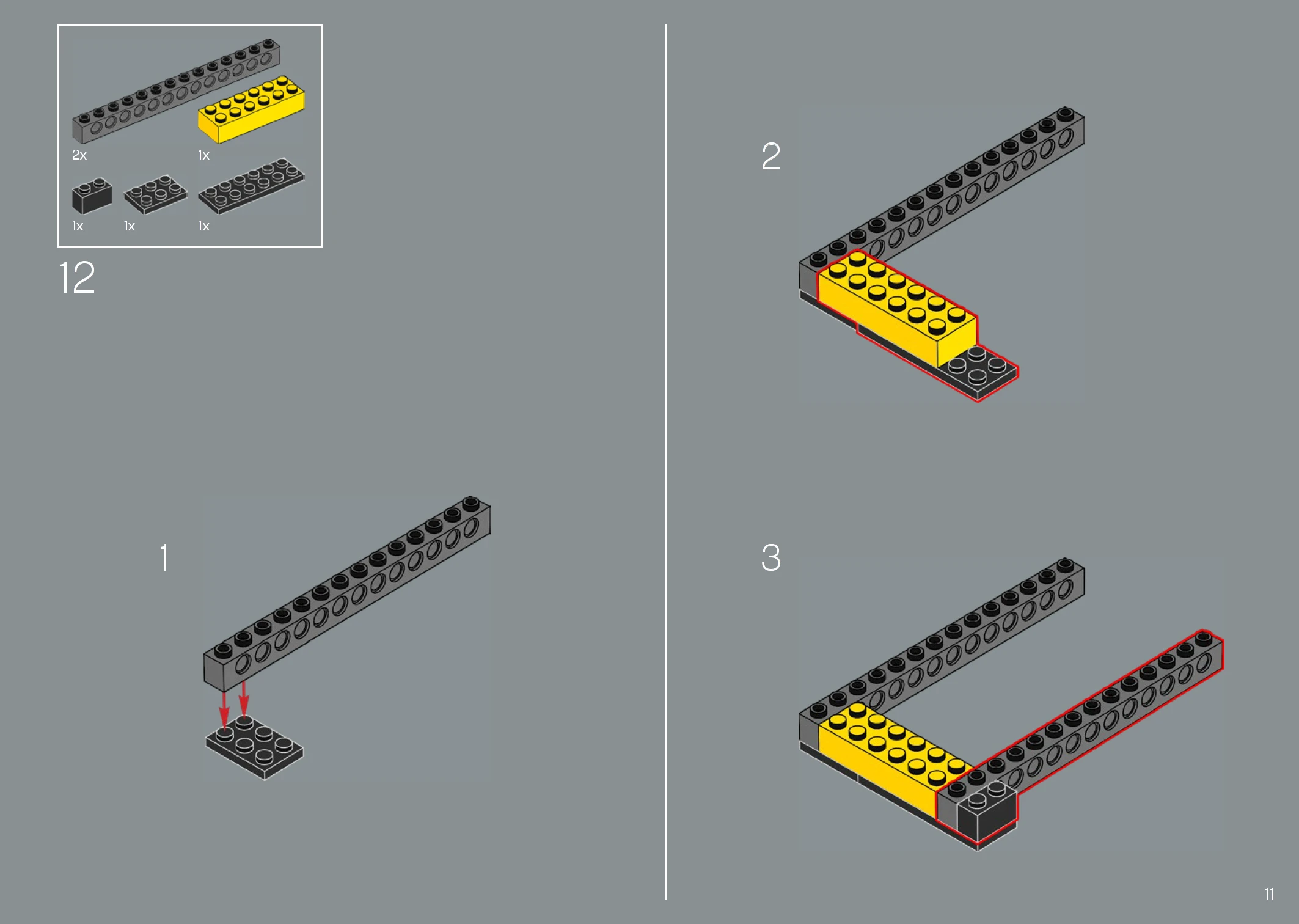 2x
1x
1x
1x
1x

12

1

2

3

11