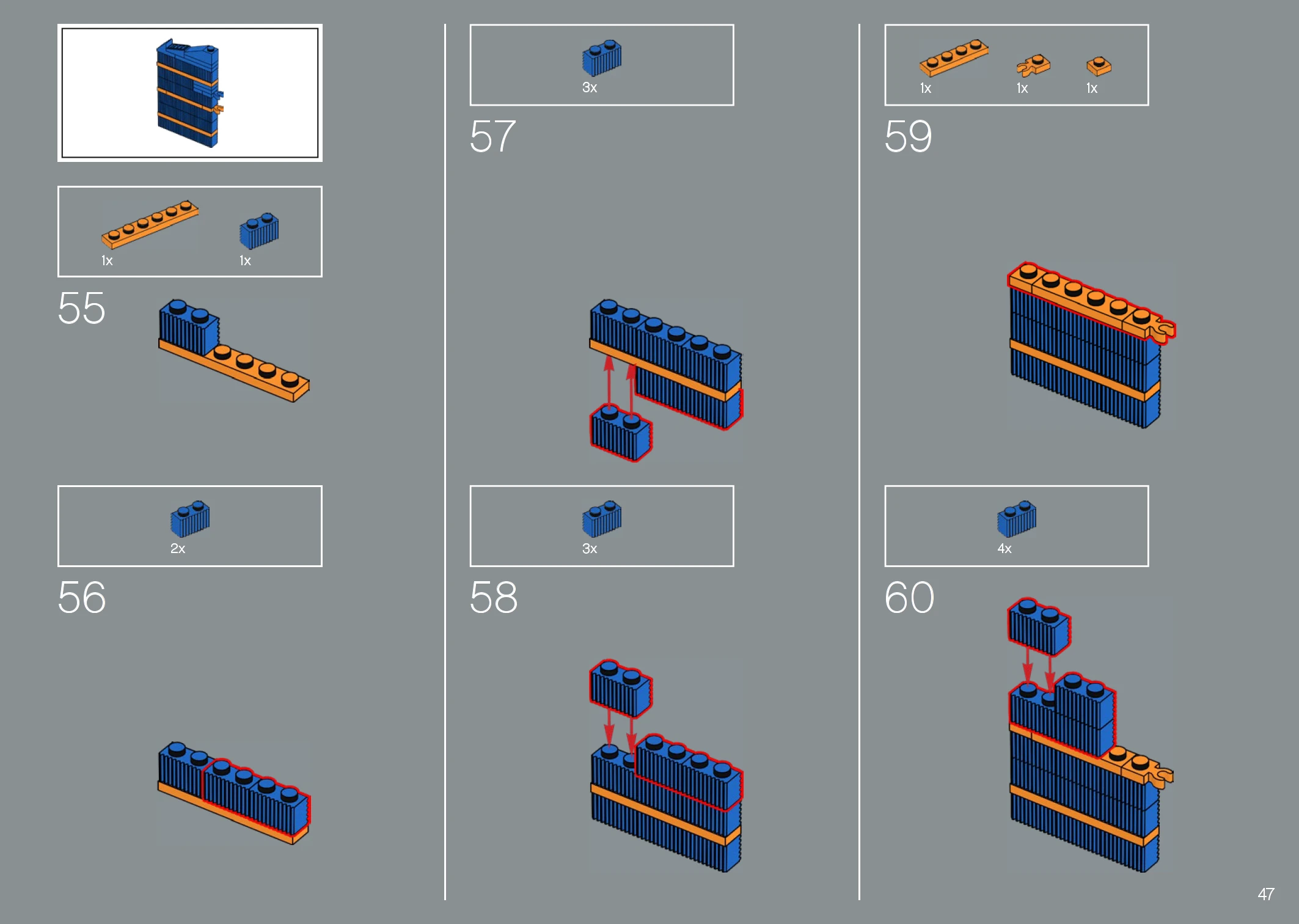 1x 1x

55

2x

56

3x

57

3x

58

1x 1x 1x

59

4x

60

47