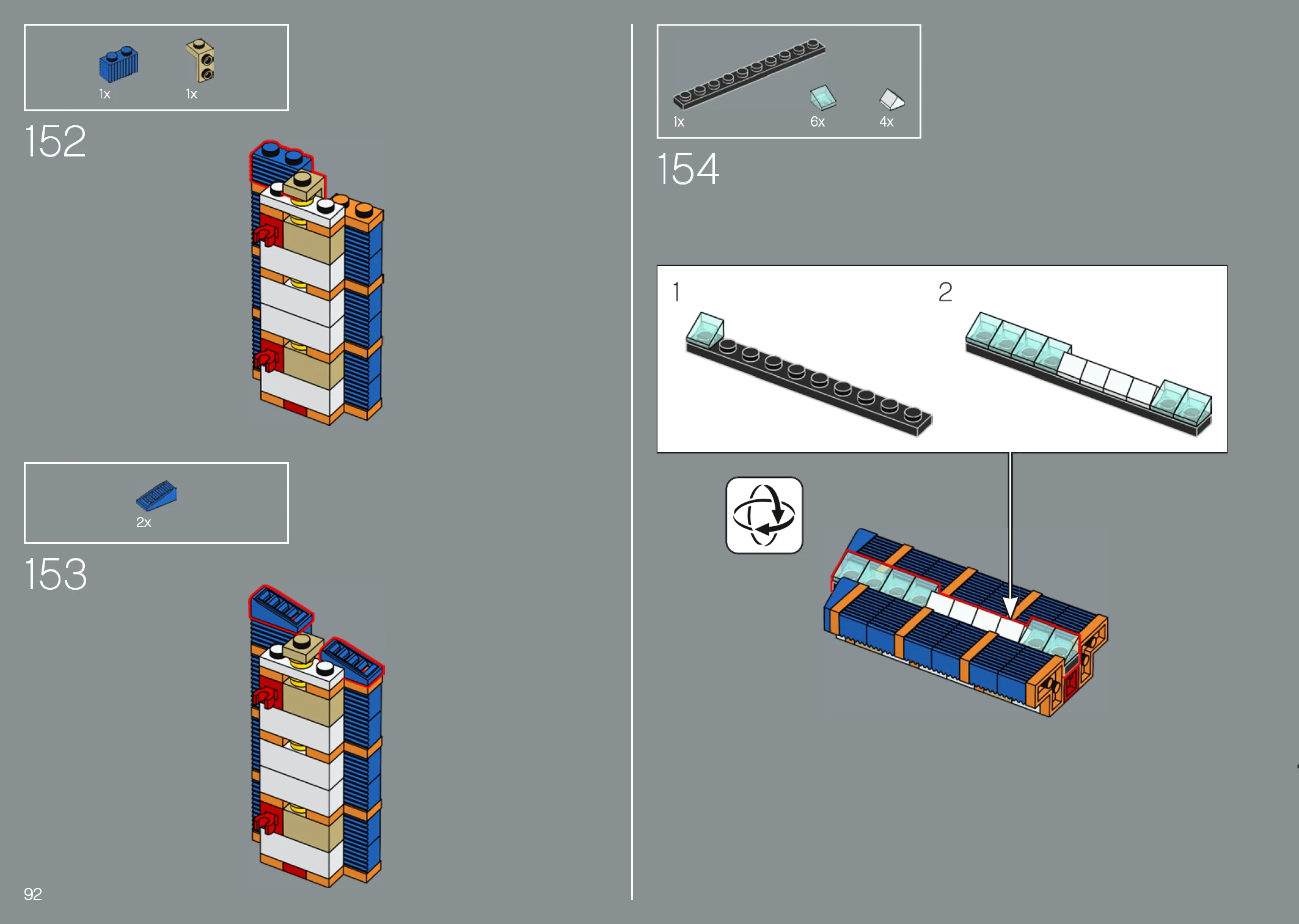 1x 1x

152

2x

153

92

1x 6x 4x

154

1

2