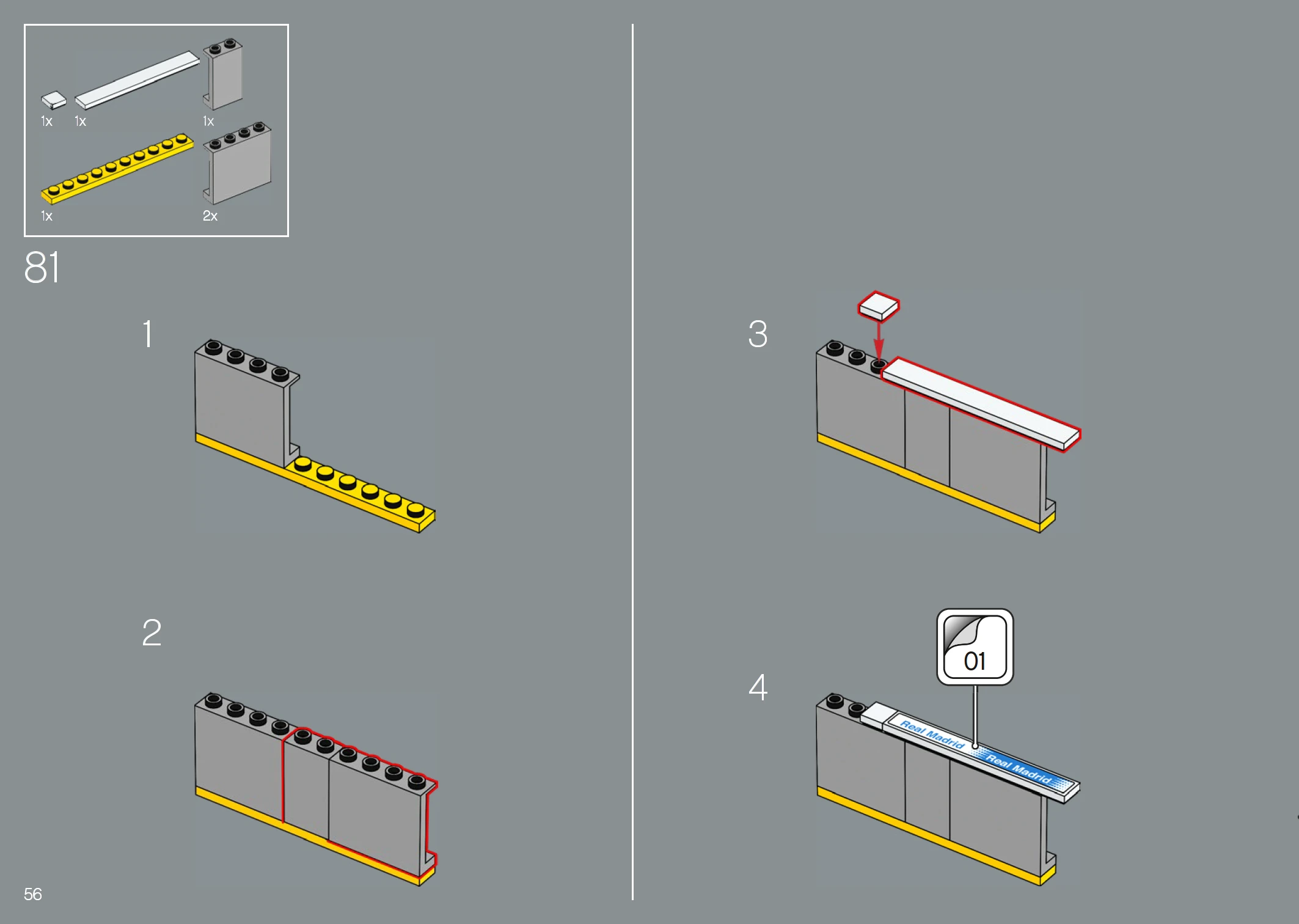 1x 1x 1x

1x 2x

81

1

2

3

4

01

Real Madrid

Real Madrid

56