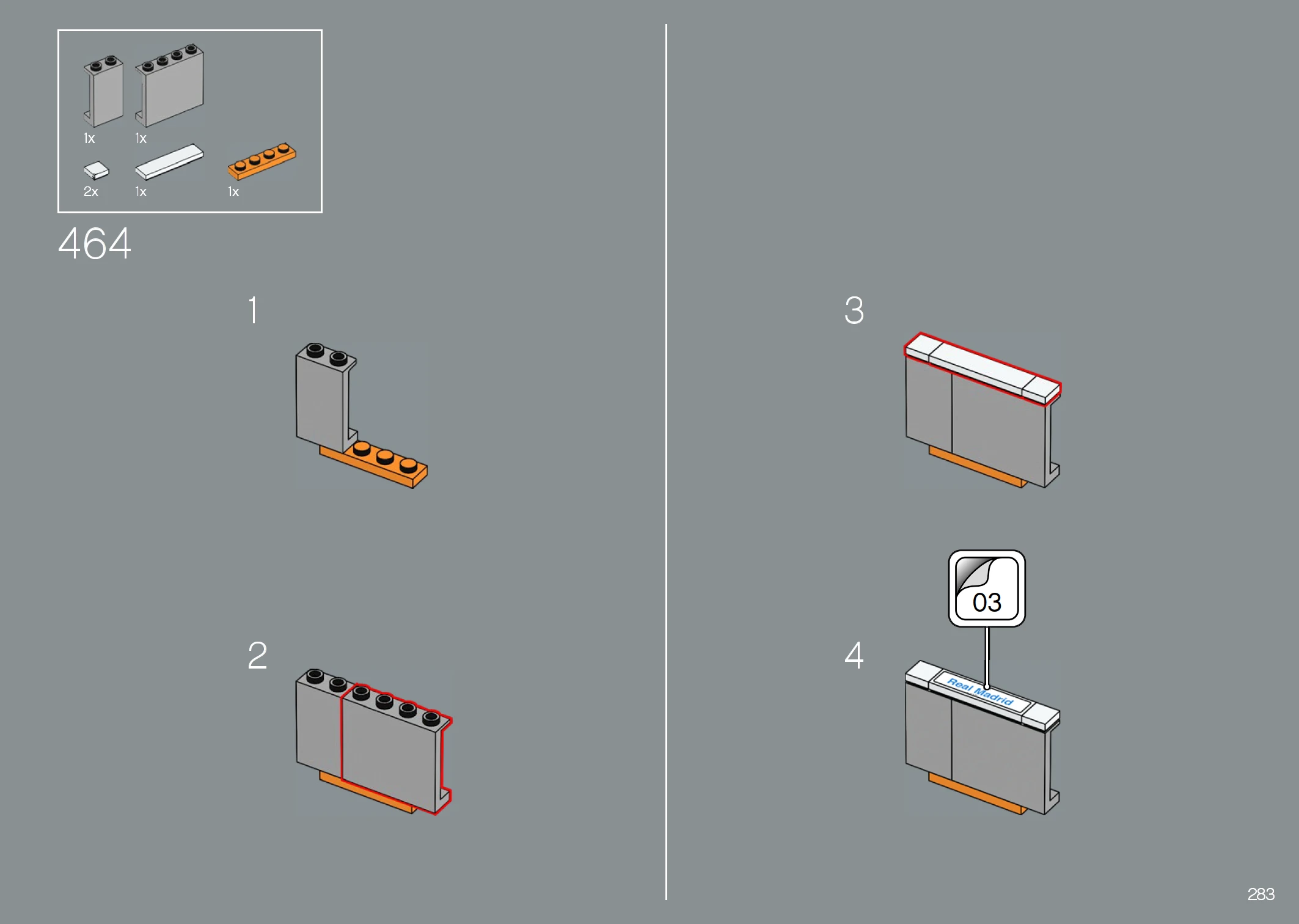 1x 1x
2x 1x 1x

464

1

2

3

03

4

Real Madrid

283